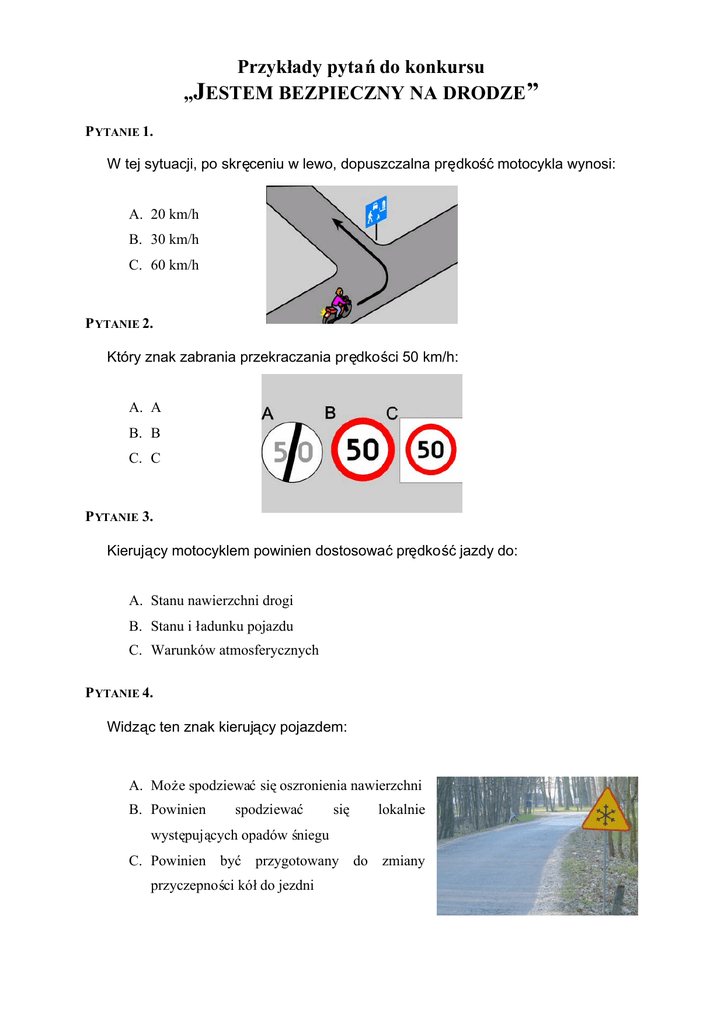 Przykłady pytań do konkursu
„JESTEM BEZPIECZNY NA DRODZE”

PYTANIE 1.

W tej sytuacji, po skręceniu w lewo, dopuszczalna prędkość motocykla wynosi:

A. 20 km/h
B. 30 km/h
C. 60 km/h

PYTANIE 2.

Który znak zabrania przekraczania prędkości 50 km/h:

A. A
B. B
C. C

A B C
50 50 50

PYTANIE 3.

Kierujący motocyklem powinien dostosować prędkość jazdy do:

A. Stanu nawierzchni drogi
B. Stanu i ładunku pojazdu
C. Warunków atmosferycznych

PYTANIE 4.

Widząc ten znak kierujący pojazdem:

A. Może spodziewać się oszronienia nawierzchni
B. Powinien spodziewać się lokalnie występujących opadów śniegu
C. Powinien być przygotowany do zmiany przyczepności kół do jezdni