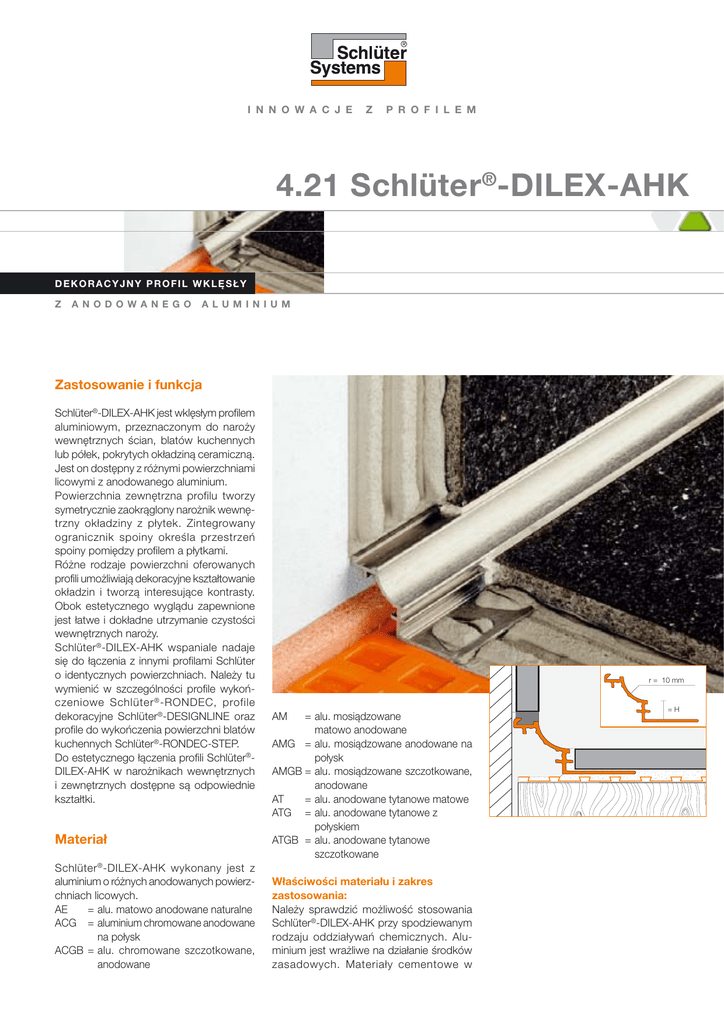 Schlüter® Systems

INNOWACJE Z PROFILEM

4.21 Schlüter®-DILEX-AHK

DEKORACYJNY PROFIL WKLĘSŁY

Z ANODOWANEGO ALUMINIUM

Zastosowanie i funkcja

Schlüter®-DILEX-AHK jest wklęsłym profilem aluminiowym, przeznaczonym do naroży wewnętrznych ścian, blatów kuchennych lub półek, pokrytych okładziną ceramiczną. Jest on dostępny z różnymi powierzchniami licowymi z anodowanego aluminium. Powierzchnia zewnętrzna profilu tworzy symetrycznie zaokrąglony narożnik wewnętrzny okładziny z płytek. Zintegrowany ogranicznik spoiny określa przestrzeń spoiny pomiędzy profilem a płytkami. Różne rodzaje powierzchni oferowanych profili umożliwiają dekoracyjne kształtowanie okładzin i tworzą interesujące kontrasty. Obok estetycznego wyglądu zapewnione jest łatwe i dokładne utrzymanie czystości wewnętrznych naroży. Schlüter®-DILEX-AHK wspaniale nadaje się do łączenia z innymi profilami Schlüter o identycznych powierzchniach. Należy tu wymienić w szczególności profile wykończeniowe Schlüter®-RONDEC, profile dekoracyjne Schlüter®-DESIGNLINE oraz profile do wykończenia powierzchni blatów kuchennych Schlüter®-RONDEC-STEP. Do estetycznego łączenia profili Schlüter®-DILEX-AHK w narożnikach wewnętrznych i zewnętrznych dostępne są odpowiednie kształtki.

Materiał

Schlüter®-DILEX-AHK wykonany jest z aluminium o różnych anodowanych powierzchniach licowych.
AE = alu. matowo anodowane naturalne
ACG = aluminium chromowane anodowane na połysk
ACGB = alu. chromowane szczotkowane, anodowane

AM = alu. mosiądzowane matowo anodowane
AMG = alu. mosiądzowane anodowane na połysk
AMGB = alu. mosiądzowane szczotkowane, anodowane
AT = alu. anodowane tytanowe matowe
ATG = alu. anodowane tytanowe z połyskiem
ATGB = alu. anodowane tytanowe szczotkowane

Właściwości materiału i zakres zastosowania:
Należy sprawdzić możliwość stosowania Schlüter®-DILEX-AHK przy spodziewanym rodzaju oddziaływań chemicznych. Aluminium jest wrażliwe na działanie środków zasadowych. Materiały cementowe w

r = 10 mm
= H