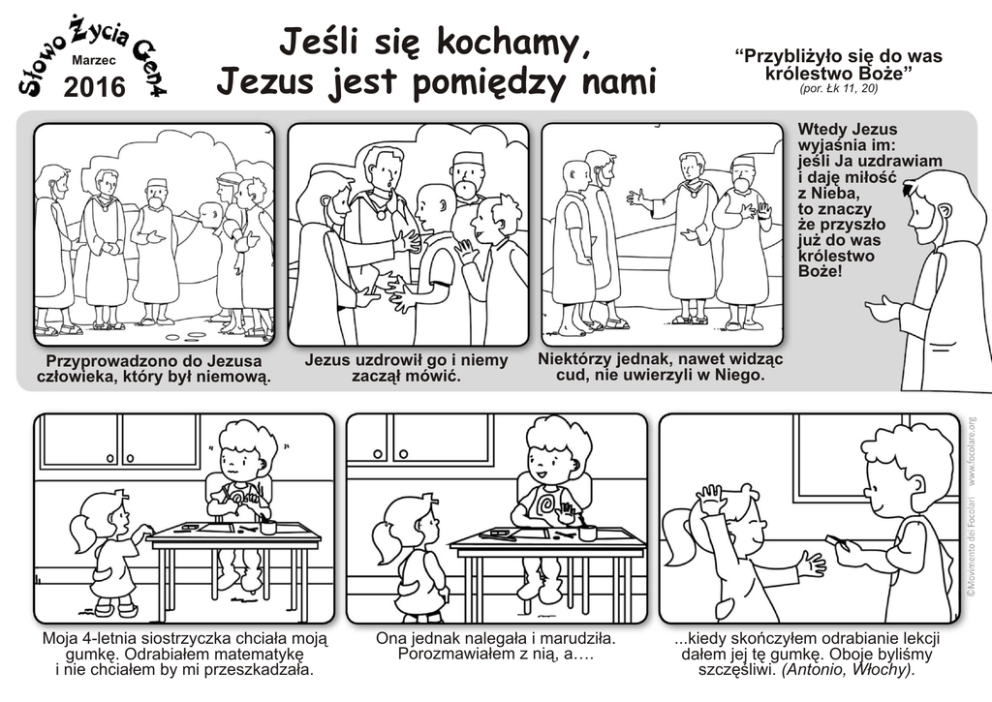 Słowo Życia Gen4
Marzec
2016

Jeśli się kochamy,
Jezus jest pomiędzy nami

“Przybliżyło się do was królestwo Boże”
(por. Łk 11, 20)

Przyprowadzono do Jezusa człowieka, który był niemową.

Jezus uzdrowił go i niemy zaczął mówić.

Niektórzy jednak, nawet widząc cud, nie uwierzyli w Niego.

Wtedy Jezus wyjaśnia im: jeśli Ja uzdrawiam i daję miłość z Nieba, to znaczy że przyszło już do was królestwo Boże!

Moja 4-letnia siostrzyczka chciała moją gumkę. Odrabiałem matematykę i nie chciałem by mi przeszkadzała.

Ona jednak nalegała i marudziła. Porozmawiałem z nią, a….

...kiedy skończyłem odrabianie lekcji dałem jej tę gumkę. Oboje byliśmy szczęśliwi. (Antonio, Włochy).

©Movimento dei Focolari www.focolare.org