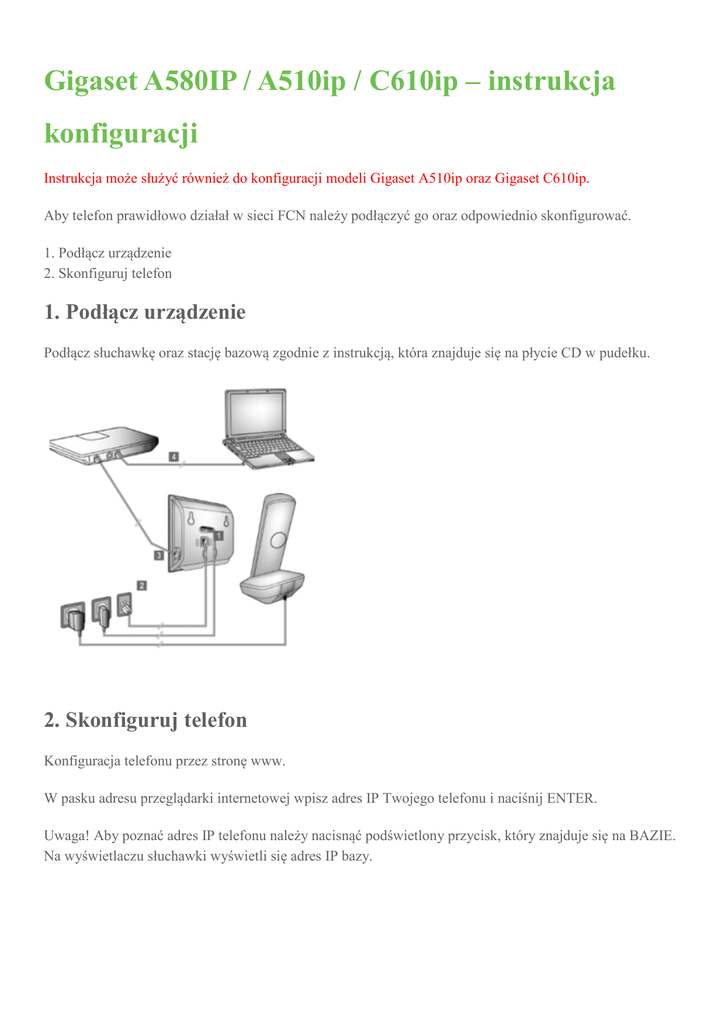 Gigaset A580IP / A510ip / C610ip – instrukcja konfiguracji

Instrukcja może służyć również do konfiguracji modeli Gigaset A510ip oraz Gigaset C610ip.

Aby telefon prawidłowo działał w sieci FCN należy podłączyć go oraz odpowiednio skonfigurować.

1. Podłącz urządzenie
2. Skonfiguruj telefon

1. Podłącz urządzenie

Podłącz słuchawkę oraz stację bazową zgodnie z instrukcją, która znajduje się na płycie CD w pudełku.

4
3
1
2

2. Skonfiguruj telefon

Konfiguracja telefonu przez stronę www.

W pasku adresu przeglądarki internetowej wpisz adres IP Twojego telefonu i naciśnij ENTER.

Uwaga! Aby poznać adres IP telefonu należy nacisnąć podświetlony przycisk, który znajduje się na BAZIE. Na wyświetlaczu słuchawki wyświetli się adres IP bazy.