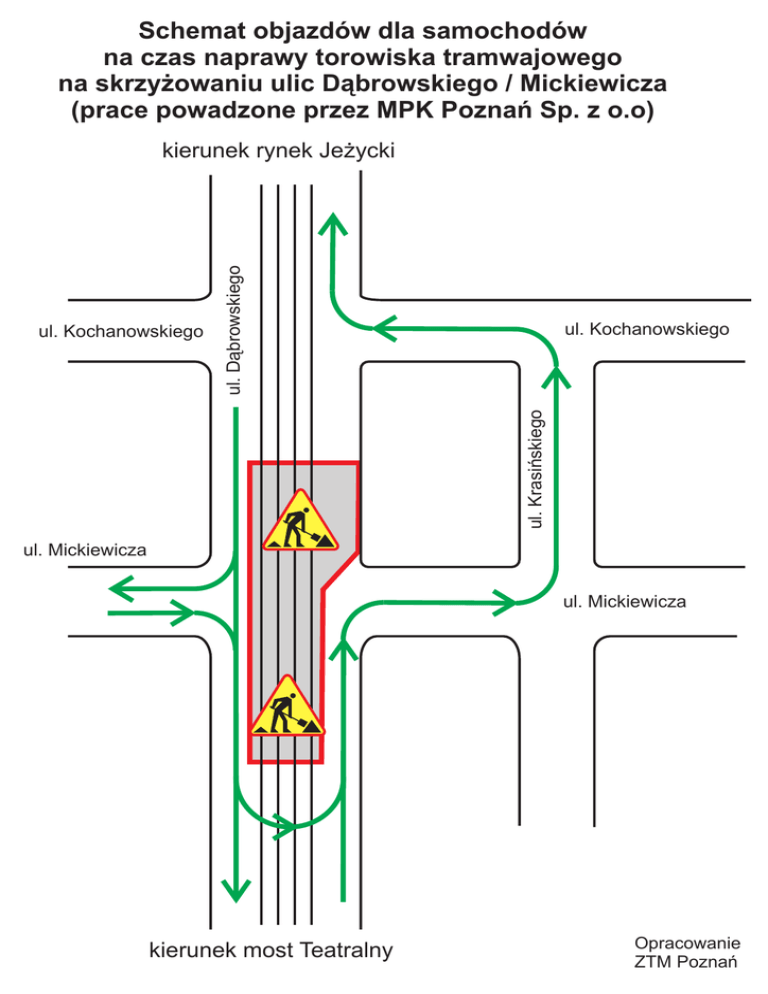 Schemat objazdów dla samochodów
na czas naprawy torowiska tramwajowego
na skrzyżowaniu ulic Dąbrowskiego / Mickiewicza
(prace powadzone przez MPK Poznań Sp. z o.o)

kierunek rynek Jeżycki

ul. Kochanowskiego

ul. Dąbrowskiego

ul. Kochanowskiego

ul. Krasińskiego

ul. Mickiewicza

ul. Mickiewicza

kierunek most Teatralny

Opracowanie
ZTM Poznań