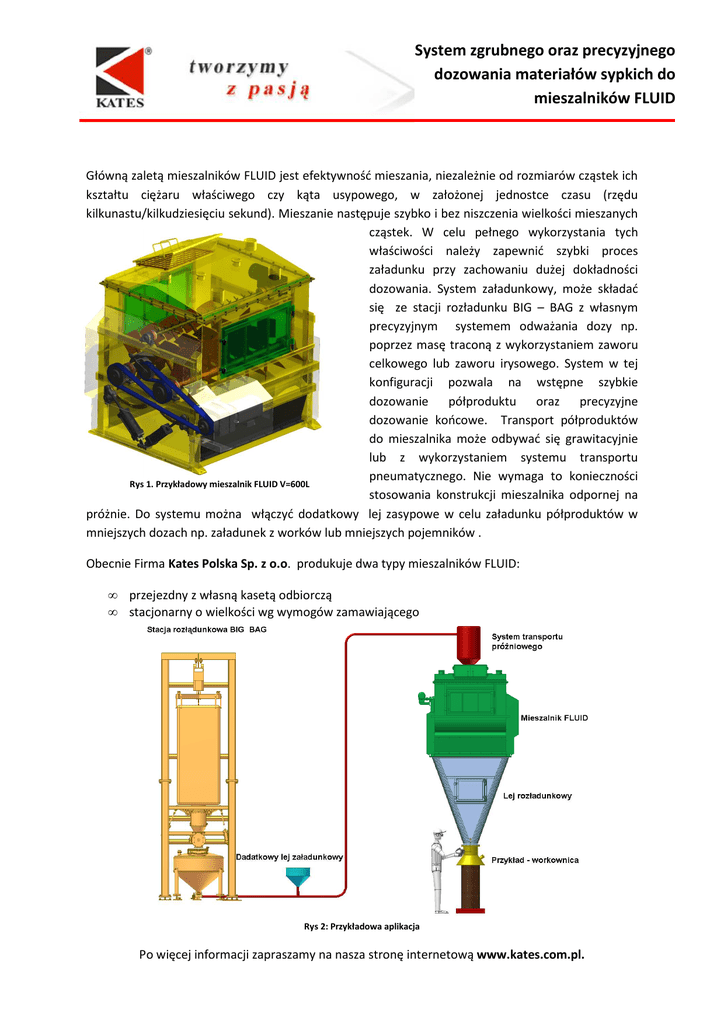 KATES

tworzymy
z pasją

System zgrubnego oraz precyzyjnego dozowania materiałów sypkich do mieszalników FLUID

Główną zaletą mieszalników FLUID jest efektywność mieszania, niezależnie od rozmiarów cząstek ich kształtu ciężaru właściwego czy kąta usypowego, w założonej jednostce czasu (rzędu kilkunastu/kilkudziesięciu sekund). Mieszanie następuje szybko i bez niszczenia wielkości mieszanych cząstek. W celu pełnego wykorzystania tych właściwości należy zapewnić szybki proces załadunku przy zachowaniu dużej dokładności dozowania. System załadunkowy, może składać się ze stacji rozładunku BIG – BAG z własnym precyzyjnym systemem odważania dozy np. poprzez masę traconą z wykorzystaniem zaworu celkowego lub zaworu irysowego. System w tej konfiguracji pozwala na wstępne szybkie dozowanie półproduktu oraz precyzyjne dozowanie końcowe. Transport półproduktów do mieszalnika może odbywać się grawitacyjnie lub z wykorzystaniem systemu transportu pneumatycznego. Nie wymaga to konieczności stosowania konstrukcji mieszalnika odpornej na próżnie. Do systemu można włączyć dodatkowy lej zasypowe w celu załadunku półproduktów w mniejszych dozach np. załadunek z worków lub mniejszych pojemników .

Rys 1. Przykładowy mieszalnik FLUID V=600L

Obecnie Firma Kates Polska Sp. z o.o. produkuje dwa typy mieszalników FLUID:

∞ przejezdny z własną kasetą odbiorczą
∞ stacjonarny o wielkości wg wymogów zamawiającego

Stacja rozładunkowa BIG BAG

System transportu próżniowego

Mieszalnik FLUID

Lej rozładunkowy

Dadatkowy lej załadunkowy

Przykład - workownica

Rys 2: Przykładowa aplikacja

Po więcej informacji zapraszamy na nasza stronę internetową www.kates.com.pl.