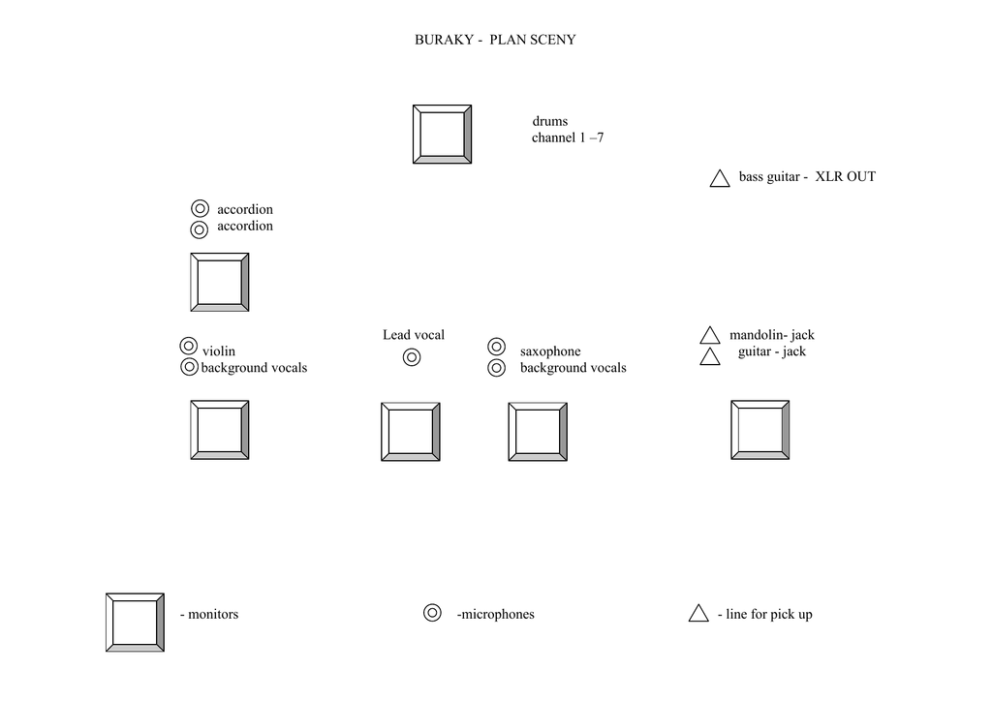 BURAKY - PLAN SCENY

drums
channel 1 –7

bass guitar - XLR OUT

accordion
accordion

violin
background vocals

Lead vocal

saxophone
background vocals

mandolin- jack
guitar - jack

- monitors

-microphones

- line for pick up