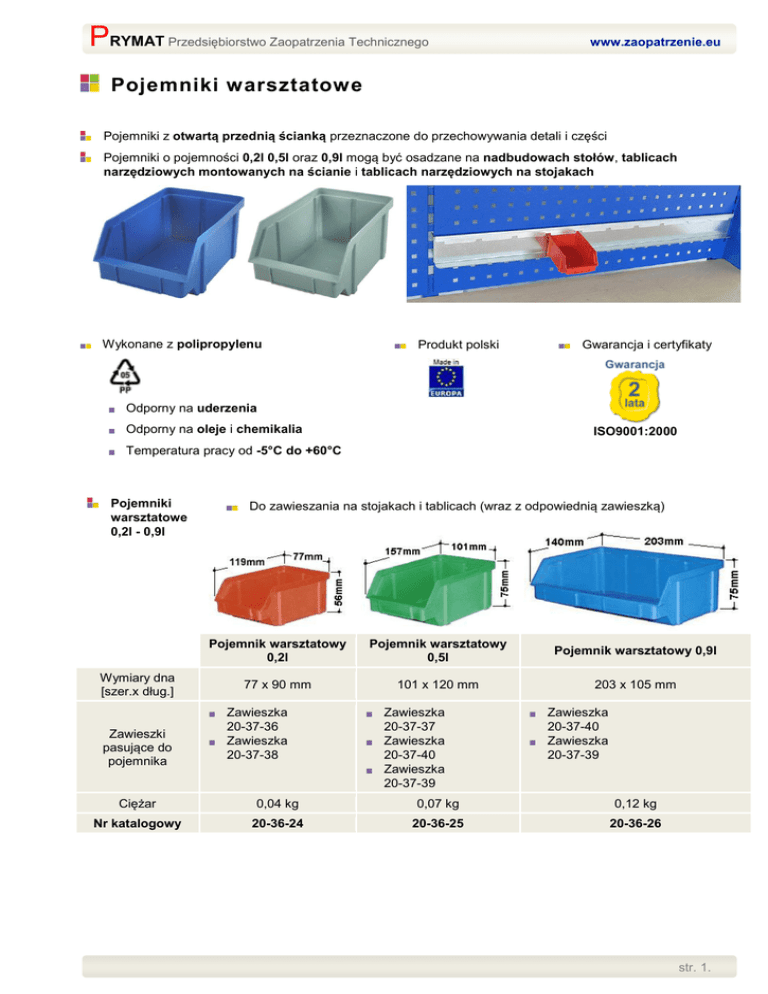 PRYMAT Przedsiębiorstwo Zaopatrzenia Technicznego www.zaopatrzenie.eu

Pojemniki warsztatowe

Pojemniki z otwartą przednią ścianką przeznaczone do przechowywania detali i części

Pojemniki o pojemności 0,2l 0,5l oraz 0,9l mogą być osadzane na nadbudowach stołów, tablicach narzędziowych montowanych na ścianie i tablicach narzędziowych na stojakach

Wykonane z polipropylenu

05 PP

Odporny na uderzenia

Odporny na oleje i chemikalia

Temperatura pracy od -5°C do +60°C

Produkt polski

Made in EUROPA

Gwarancja i certyfikaty

Gwarancja 2 lata

ISO9001:2000

Pojemniki warsztatowe 0,2l - 0,9l

Do zawieszania na stojakach i tablicach (wraz z odpowiednią zawieszką)

119mm 77mm 56mm

157mm 101mm 75mm

140mm 203mm 75mm

| | Pojemnik warsztatowy 0,2l | Pojemnik warsztatowy 0,5l | Pojemnik warsztatowy 0,9l |
|---|---|---|---|
| Wymiary dna [szer.x dług.] | 77 x 90 mm | 101 x 120 mm | 203 x 105 mm |
| Zawieszki pasujące do pojemnika | Zawieszka 20-37-36 Zawieszka 20-37-38 | Zawieszka 20-37-37 Zawieszka 20-37-40 Zawieszka 20-37-39 | Zawieszka 20-37-40 Zawieszka 20-37-39 |
| Ciężar | 0,04 kg | 0,07 kg | 0,12 kg |
| Nr katalogowy | 20-36-24 | 20-36-25 | 20-36-26 |

str. 1.