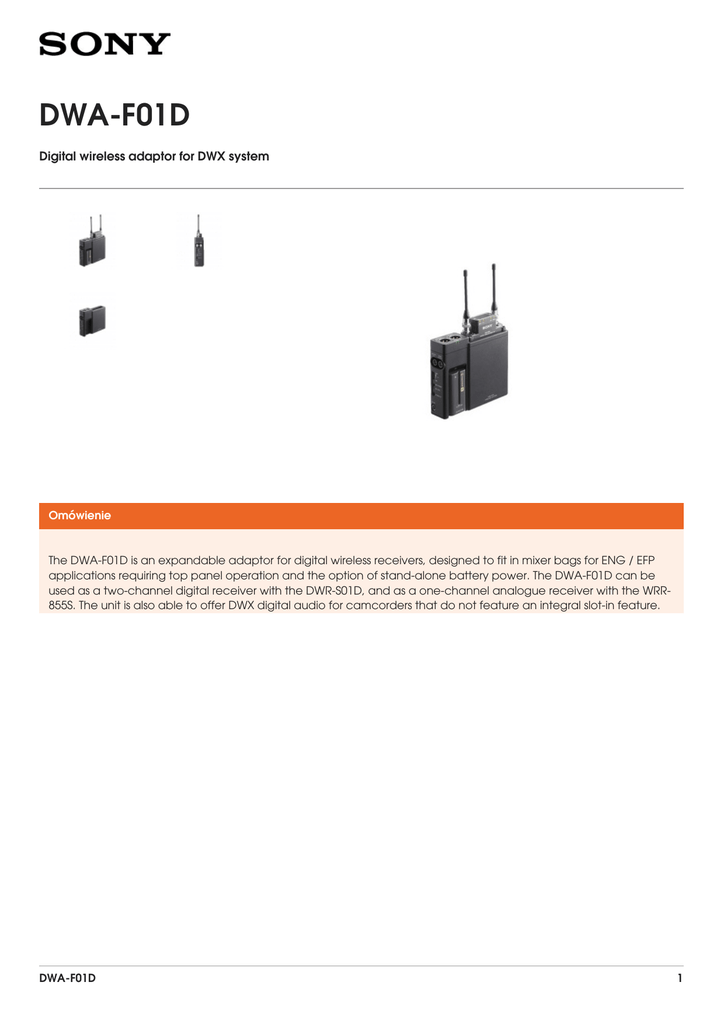 SONY

DWA-F01D

Digital wireless adaptor for DWX system

Omówienie

The DWA-F01D is an expandable adaptor for digital wireless receivers, designed to fit in mixer bags for ENG / EFP applications requiring top panel operation and the option of stand-alone battery power. The DWA-F01D can be used as a two-channel digital receiver with the DWR-S01D, and as a one-channel analogue receiver with the WRR-855S. The unit is also able to offer DWX digital audio for camcorders that do not feature an integral slot-in feature.

DWA-F01D 1