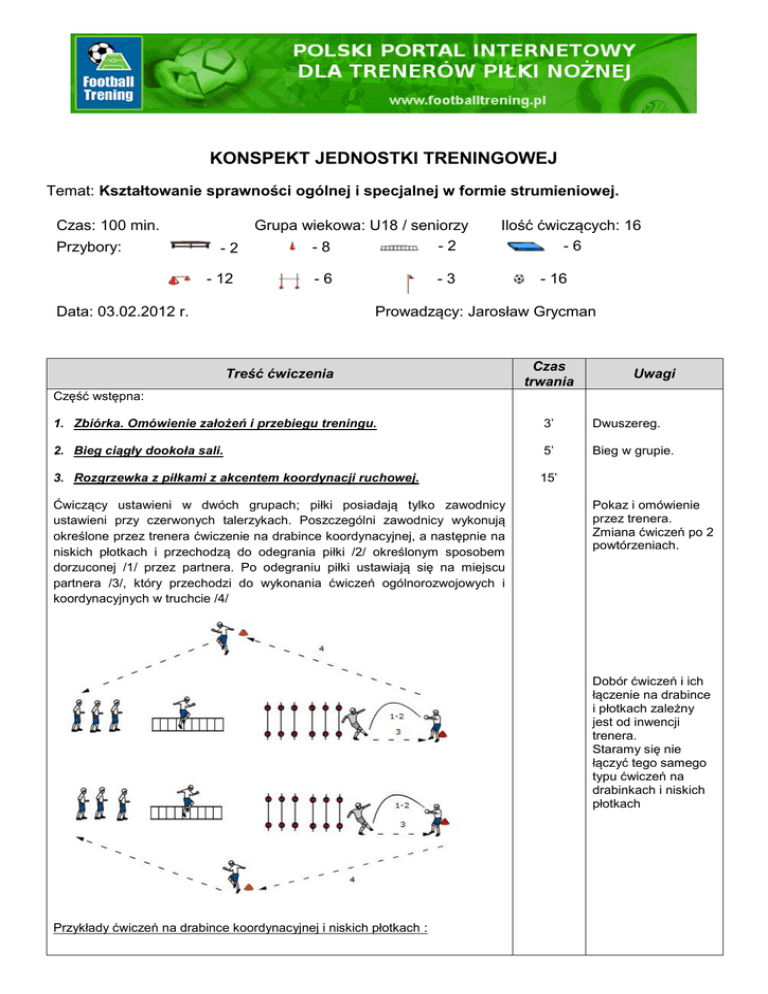 Football Trening
POLSKI PORTAL INTERNETOWY DLA TRENERÓW PIŁKI NOŻNEJ
www.footballtrening.pl

KONSPEKT JEDNOSTKI TRENINGOWEJ

Temat: Kształtowanie sprawności ogólnej i specjalnej w formie strumieniowej.

Czas: 100 min.
Grupa wiekowa: U18 / seniorzy
Ilość ćwiczących: 16

Przybory: - 2 - 8 - 2 - 6
- 12 - 6 - 3 - 16

Data: 03.02.2012 r.
Prowadzący: Jarosław Grycman

| Treść ćwiczenia | Czas trwania | Uwagi |
|---|---|---|
| Część wstępna: | | |
| 1. Zbiórka. Omówienie założeń i przebiegu treningu. | 3' | Dwuszereg. |
| 2. Bieg ciągły dookoła sali. | 5' | Bieg w grupie. |
| 3. Rozgrzewka z piłkami z akcentem koordynacji ruchowej. | 15' | |
| Ćwiczący ustawieni w dwóch grupach; piłki posiadają tylko zawodnicy ustawieni przy czerwonych talerzykach. Poszczególni zawodnicy wykonują określone przez trenera ćwiczenie na drabince koordynacyjnej, a następnie na niskich płotkach i przechodzą do odegrania piłki /2/ określonym sposobem dorzuconej /1/ przez partnera. Po odegraniu piłki ustawiają się na miejscu partnera /3/, który przechodzi do wykonania ćwiczeń ogólnorozwojowych i koordynacyjnych w truchcie /4/ | | Pokaz i omówienie przez trenera. Zmiana ćwiczeń po 2 powtórzeniach. |
| 4 1-2 3 1-2 3 4 | | Dobór ćwiczeń i ich łączenie na drabince i płotkach zależny jest od inwencji trenera. Staramy się nie łączyć tego samego typu ćwiczeń na drabinkach i niskich płotkach |
| Przykłady ćwiczeń na drabince koordynacyjnej i niskich płotkach : | | |