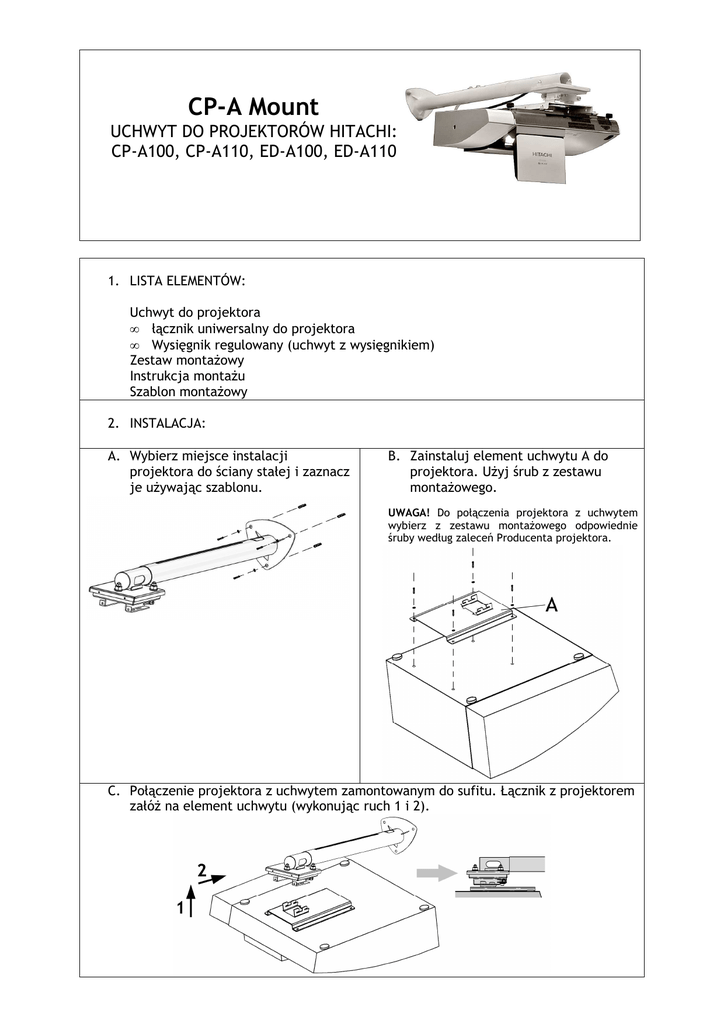 CP-A Mount
UCHWYT DO PROJEKTORÓW HITACHI:
CP-A100, CP-A110, ED-A100, ED-A110

HITACHI

1. LISTA ELEMENTÓW:

Uchwyt do projektora
∞ łącznik uniwersalny do projektora
∞ Wysięgnik regulowany (uchwyt z wysięgnikiem)
Zestaw montażowy
Instrukcja montażu
Szablon montażowy

2. INSTALACJA:

A. Wybierz miejsce instalacji projektora do ściany stałej i zaznacz je używając szablonu.

B. Zainstaluj element uchwytu A do projektora. Użyj śrub z zestawu montażowego.

UWAGA! Do połączenia projektora z uchwytem wybierz z zestawu montażowego odpowiednie śruby według zaleceń Producenta projektora.

A

C. Połączenie projektora z uchwytem zamontowanym do sufitu. Łącznik z projektorem załóż na element uchwytu (wykonując ruch 1 i 2).

2
1