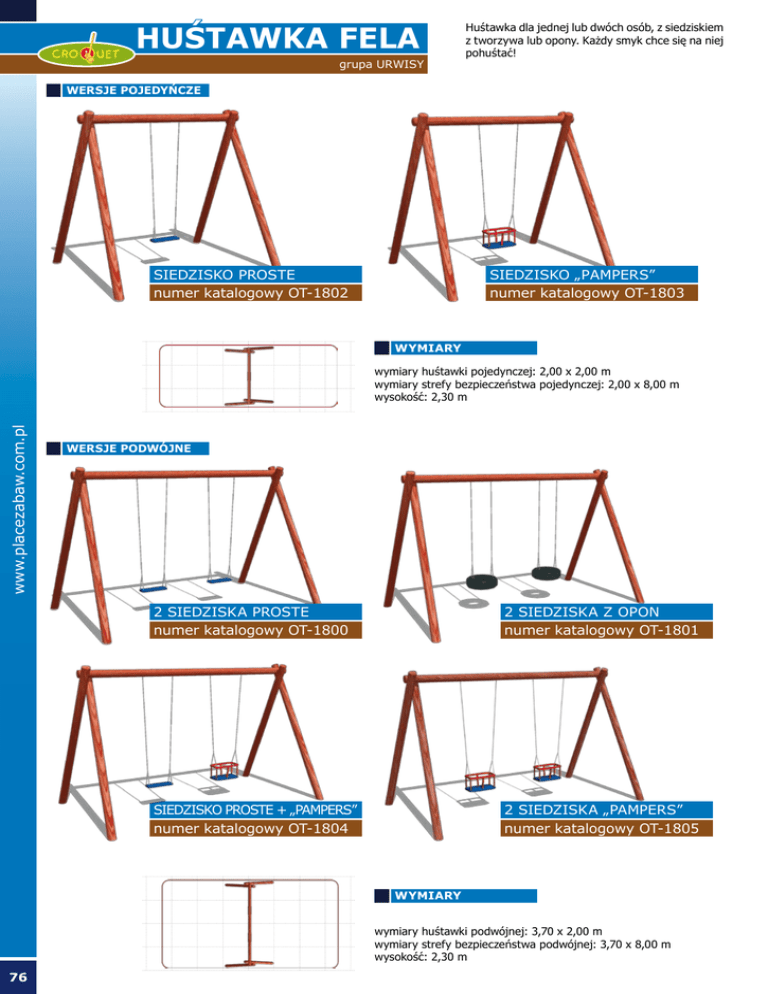 CROQUET

HUŚTAWKA FELA

grupa URWISY

Huśtawka dla jednej lub dwóch osób, z siedziskiem z tworzywa lub opony. Każdy smyk chce się na niej pohuśtać!

WERSJE POJEDYŃCZE

SIEDZISKO PROSTE
numer katalogowy OT-1802

SIEDZISKO „PAMPERS”
numer katalogowy OT-1803

WYMIARY

wymiary huśtawki pojedynczej: 2,00 x 2,00 m
wymiary strefy bezpieczeństwa pojedynczej: 2,00 x 8,00 m
wysokość: 2,30 m

www.placezabaw.com.pl

WERSJE PODWÓJNE

2 SIEDZISKA PROSTE
numer katalogowy OT-1800

2 SIEDZISKA Z OPON
numer katalogowy OT-1801

SIEDZISKO PROSTE + „PAMPERS”
numer katalogowy OT-1804

2 SIEDZISKA „PAMPERS”
numer katalogowy OT-1805

WYMIARY

wymiary huśtawki podwójnej: 3,70 x 2,00 m
wymiary strefy bezpieczeństwa podwójnej: 3,70 x 8,00 m
wysokość: 2,30 m

76