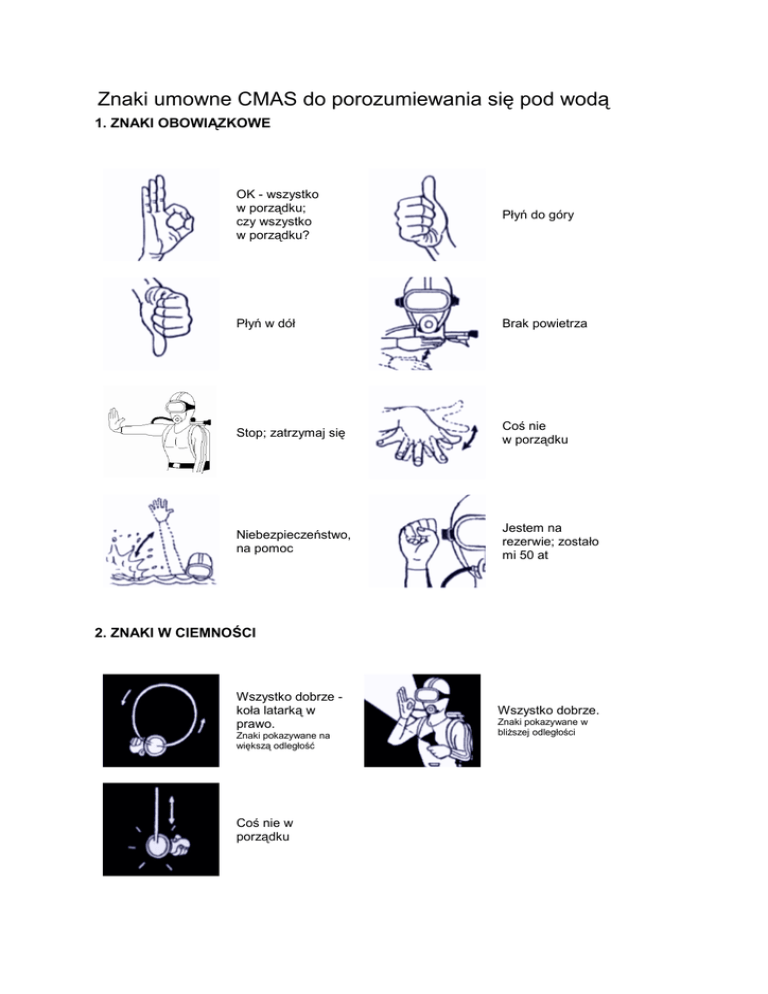 Znaki umowne CMAS do porozumiewania się pod wodą

1. ZNAKI OBOWIĄZKOWE

OK - wszystko w porządku; czy wszystko w porządku?

Płyń do góry

Płyń w dół

Brak powietrza

Stop; zatrzymaj się

Coś nie w porządku

Niebezpieczeństwo, na pomoc

Jestem na rezerwie; zostało mi 50 at

2. ZNAKI W CIEMNOŚCI

Wszystko dobrze - koła latarką w prawo.
Znaki pokazywane na większą odległość

Wszystko dobrze.
Znaki pokazywane w bliższej odległości

Coś nie w porządku