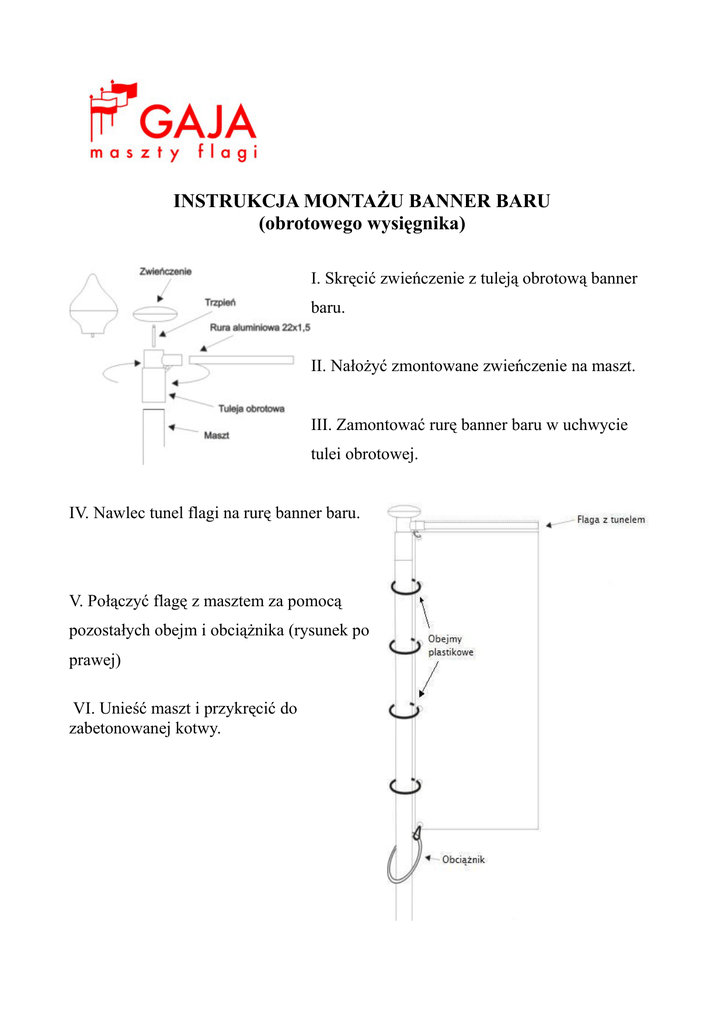 GAJA
maszty flagi

INSTRUKCJA MONTAŻU BANNER BARU
(obrotowego wysięgnika)

Zwieńczenie
Trzpień
Rura aluminiowa 22x1,5
Tuleja obrotowa
Maszt

I. Skręcić zwieńczenie z tuleją obrotową banner baru.

II. Nałożyć zmontowane zwieńczenie na maszt.

III. Zamontować rurę banner baru w uchwycie tulei obrotowej.

IV. Nawlec tunel flagi na rurę banner baru.

V. Połączyć flagę z masztem za pomocą pozostałych obejm i obciążnika (rysunek po prawej)

VI. Unieść maszt i przykręcić do zabetonowanej kotwy.

Flaga z tunelem
Obejmy plastikowe
Obciążnik