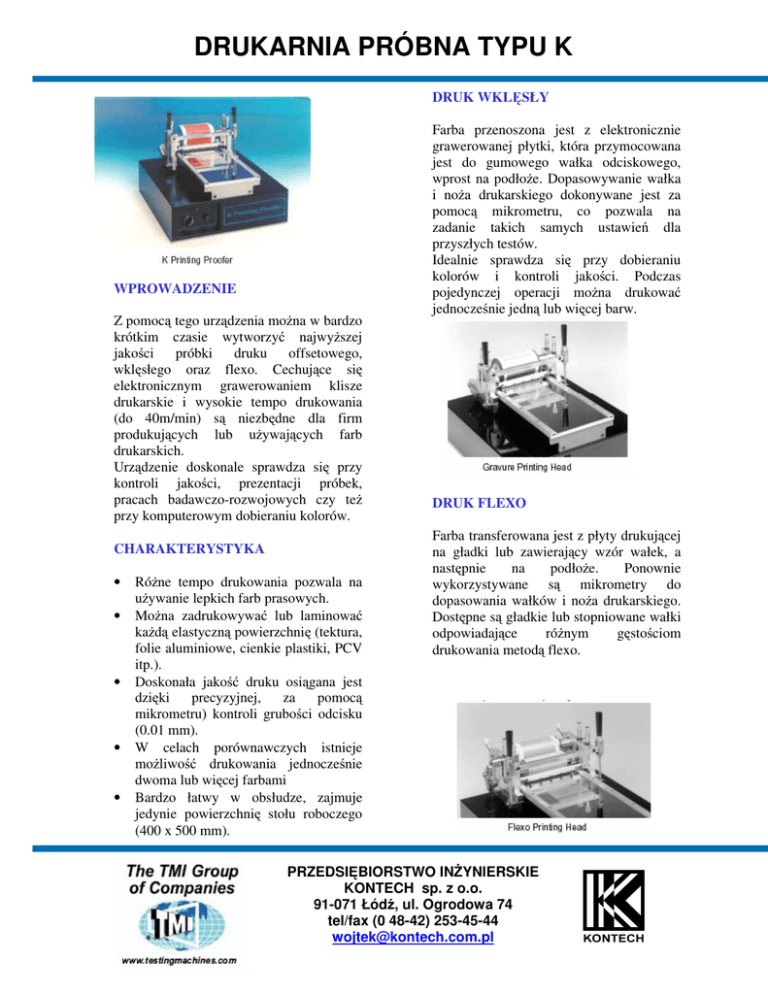 DRUKARNIA PRÓBNA TYPU K

K Printing Proofer

WPROWADZENIE

Z pomocą tego urządzenia można w bardzo krótkim czasie wytworzyć najwyższej jakości próbki druku offsetowego, wklęsłego oraz flexo. Cechujące się elektronicznym grawerowaniem klisze drukarskie i wysokie tempo drukowania (do 40m/min) są niezbędne dla firm produkujących lub używających farb drukarskich.
Urządzenie doskonale sprawdza się przy kontroli jakości, prezentacji próbek, pracach badawczo-rozwojowych czy też przy komputerowym dobieraniu kolorów.

CHARAKTERYSTYKA

• Różne tempo drukowania pozwala na używanie lepkich farb prasowych.
• Można zadrukowywać lub laminować każdą elastyczną powierzchnię (tektura, folie aluminiowe, cienkie plastiki, PCV itp.).
• Doskonała jakość druku osiągana jest dzięki precyzyjnej, za pomocą mikrometru) kontroli grubości odcisku (0.01 mm).
• W celach porównawczych istnieje możliwość drukowania jednocześnie dwoma lub więcej farbami
• Bardzo łatwy w obsłudze, zajmuje jedynie powierzchnię stołu roboczego (400 x 500 mm).

DRUK WKLĘSŁY

Farba przenoszona jest z elektronicznie grawerowanej płytki, która przymocowana jest do gumowego wałka odciskowego, wprost na podłoże. Dopasowywanie wałka i noża drukarskiego dokonywane jest za pomocą mikrometru, co pozwala na zadanie takich samych ustawień dla przyszłych testów.
Idealnie sprawdza się przy dobieraniu kolorów i kontroli jakości. Podczas pojedynczej operacji można drukować jednocześnie jedną lub więcej barw.

Gravure Printing Head

DRUK FLEXO

Farba transferowana jest z płyty drukującej na gładki lub zawierający wzór wałek, a następnie na podłoże. Ponownie wykorzystywane są mikrometry do dopasowania wałków i noża drukarskiego. Dostępne są gładkie lub stopniowane wałki odpowiadające różnym gęstościom drukowania metodą flexo.

Flexo Printing Head

The TMI Group of Companies

TMI

www.testingmachines.com

PRZEDSIĘBIORSTWO INŻYNIERSKIE
KONTECH sp. z o.o.
91-071 Łódź, ul. Ogrodowa 74
tel/fax (0 48-42) 253-45-44
wojtek@kontech.com.pl

KONTECH