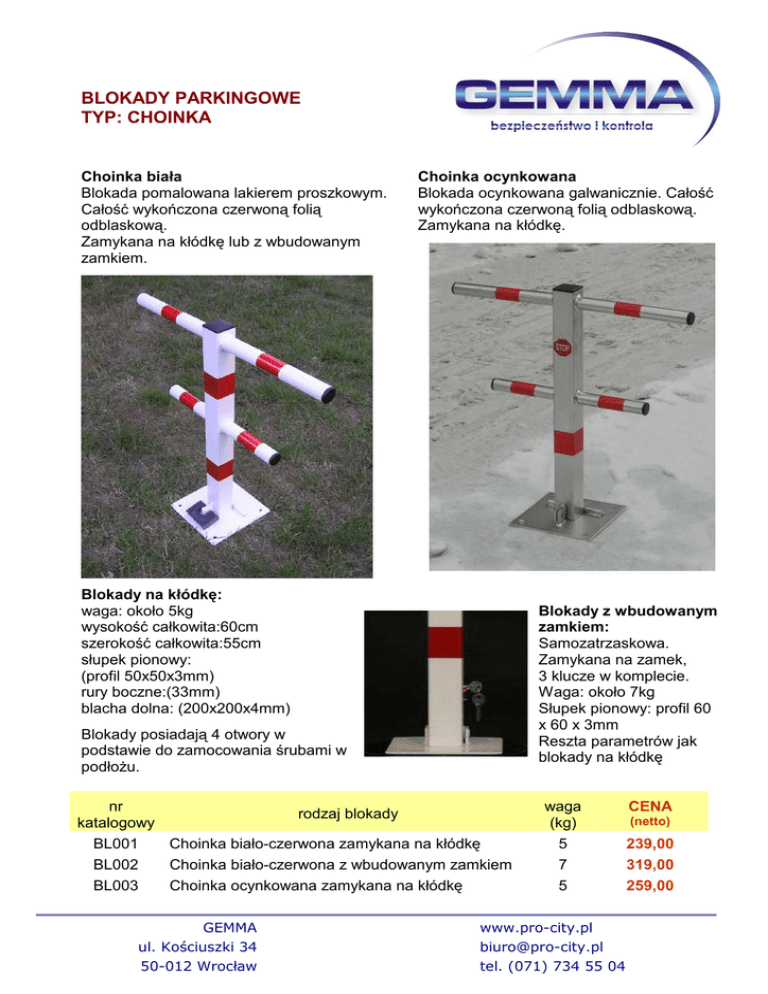 BLOKADY PARKINGOWE
TYP: CHOINKA

GEMMA
bezpieczeństwo i kontrola

Choinka biała
Blokada pomalowana lakierem proszkowym. Całość wykończona czerwoną folią odblaskową.
Zamykana na kłódkę lub z wbudowanym zamkiem.

Choinka ocynkowana
Blokada ocynkowana galwanicznie. Całość wykończona czerwoną folią odblaskową.
Zamykana na kłódkę.

STOP

Blokady na kłódkę:
waga: około 5kg
wysokość całkowita:60cm
szerokość całkowita:55cm
słupek pionowy:
(profil 50x50x3mm)
rury boczne:(33mm)
blacha dolna: (200x200x4mm)

Blokady posiadają 4 otwory w podstawie do zamocowania śrubami w podłożu.

Blokady z wbudowanym zamkiem:
Samozatrzaskowa.
Zamykana na zamek,
3 klucze w komplecie.
Waga: około 7kg
Słupek pionowy: profil 60 x 60 x 3mm
Reszta parametrów jak blokady na kłódkę

| nr katalogowy | rodzaj blokady | waga (kg) | CENA (netto) |
|---|---|---|---|
| BL001 | Choinka biało-czerwona zamykana na kłódkę | 5 | 239,00 |
| BL002 | Choinka biało-czerwona z wbudowanym zamkiem | 7 | 319,00 |
| BL003 | Choinka ocynkowana zamykana na kłódkę | 5 | 259,00 |

GEMMA
ul. Kościuszki 34
50-012 Wrocław

www.pro-city.pl
biuro@pro-city.pl
tel. (071) 734 55 04