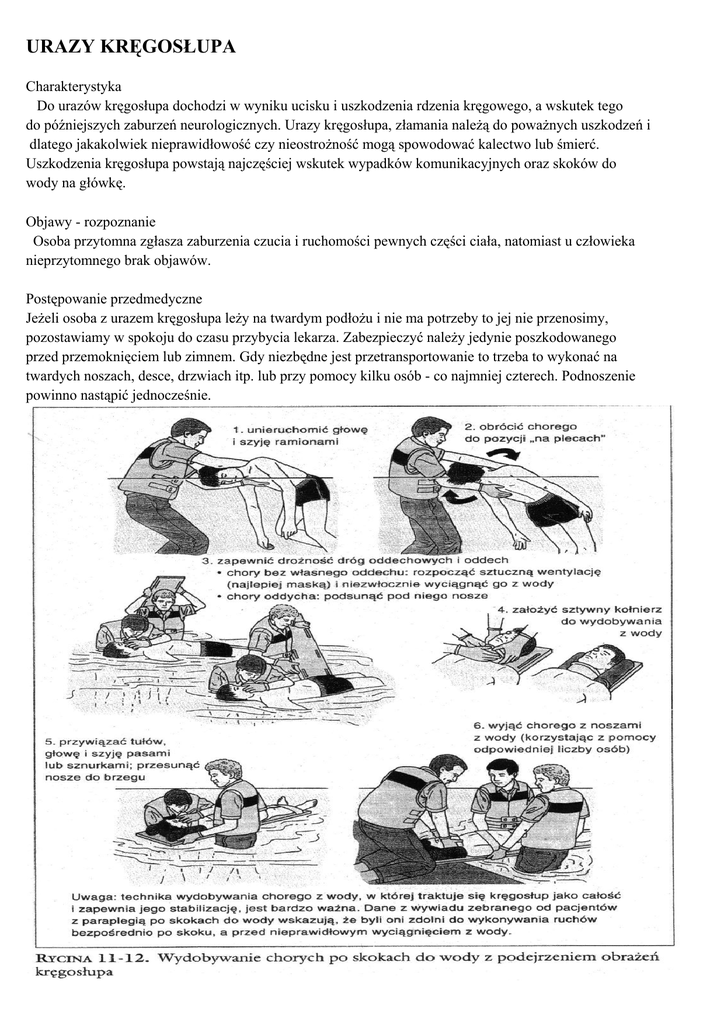 URAZY KRĘGOSŁUPA

Charakterystyka

Do urazów kręgosłupa dochodzi w wyniku ucisku i uszkodzenia rdzenia kręgowego, a wskutek tego do późniejszych zaburzeń neurologicznych. Urazy kręgosłupa, złamania należą do poważnych uszkodzeń i dlatego jakakolwiek nieprawidłowość czy nieostrożność mogą spowodować kalectwo lub śmierć. Uszkodzenia kręgosłupa powstają najczęściej wskutek wypadków komunikacyjnych oraz skoków do wody na główkę.

Objawy - rozpoznanie

Osoba przytomna zgłasza zaburzenia czucia i ruchomości pewnych części ciała, natomiast u człowieka nieprzytomnego brak objawów.

Postępowanie przedmedyczne

Jeżeli osoba z urazem kręgosłupa leży na twardym podłożu i nie ma potrzeby to jej nie przenosimy, pozostawiamy w spokoju do czasu przybycia lekarza. Zabezpieczyć należy jedynie poszkodowanego przed przemoknięciem lub zimnem. Gdy niezbędne jest przetransportowanie to trzeba to wykonać na twardych noszach, desce, drzwiach itp. lub przy pomocy kilku osób - co najmniej czterech. Podnoszenie powinno nastąpić jednocześnie.

1. unieruchomić głowę i szyję ramionami

2. obrócić chorego do pozycji „na plecach"

3. zapewnić drożność dróg oddechowych i oddech
• chory bez własnego oddechu: rozpocząć sztuczną wentylację (najlepiej maską) i niezwłocznie wyciągnąć go z wody
• chory oddycha: podsunąć pod niego nosze

4. założyć sztywny kołnierz do wydobywania z wody

5. przywiązać tułów, głowę i szyję pasami lub sznurkami; przesunąć nosze do brzegu

6. wyjąć chorego z noszami z wody (korzystając z pomocy odpowiedniej liczby osób)

Uwaga: technika wydobywania chorego z wody, w której traktuje się kręgosłup jako całość i zapewnia jego stabilizację, jest bardzo ważna. Dane z wywiadu zebranego od pacjentów z paraplegią po skokach do wody wskazują, że byli oni zdolni do wykonywania ruchów bezpośrednio po skoku, a przed nieprawidłowym wyciągnięciem z wody.

RYCINA 11-12. Wydobywanie chorych po skokach do wody z podejrzeniem obrażeń kręgosłupa