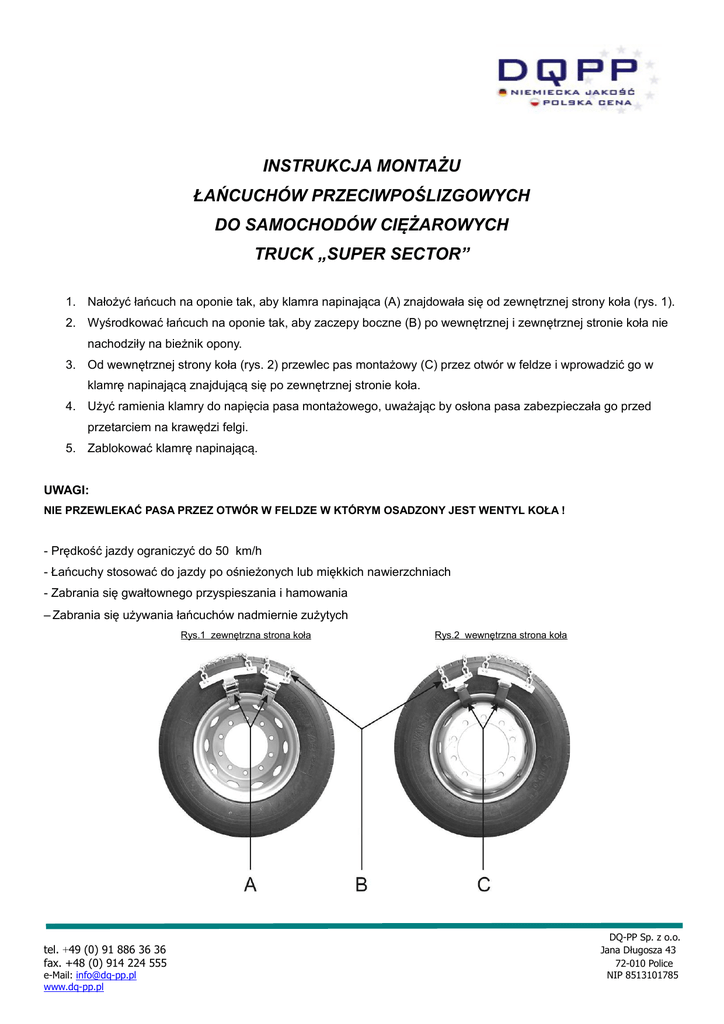 DQPP
NIEMIECKA JAKOŚĆ
POLSKA CENA

INSTRUKCJA MONTAŻU
ŁAŃCUCHÓW PRZECIWPOŚLIZGOWYCH
DO SAMOCHODÓW CIĘŻAROWYCH
TRUCK „SUPER SECTOR”

1. Nałożyć łańcuch na oponie tak, aby klamra napinająca (A) znajdowała się od zewnętrznej strony koła (rys. 1).
2. Wyśrodkować łańcuch na oponie tak, aby zaczepy boczne (B) po wewnętrznej i zewnętrznej stronie koła nie nachodziły na bieżnik opony.
3. Od wewnętrznej strony koła (rys. 2) przewlec pas montażowy (C) przez otwór w feldze i wprowadzić go w klamrę napinającą znajdującą się po zewnętrznej stronie koła.
4. Użyć ramienia klamry do napięcia pasa montażowego, uważając by osłona pasa zabezpieczała go przed przetarciem na krawędzi felgi.
5. Zablokować klamrę napinającą.

UWAGI:
NIE PRZEWLEKAĆ PASA PRZEZ OTWÓR W FELDZE W KTÓRYM OSADZONY JEST WENTYL KOŁA !

- Prędkość jazdy ograniczyć do 50 km/h
- Łańcuchy stosować do jazdy po ośnieżonych lub miękkich nawierzchniach
- Zabrania się gwałtownego przyspieszania i hamowania
– Zabrania się używania łańcuchów nadmiernie zużytych

Rys.1 zewnętrzna strona koła
Rys.2 wewnętrzna strona koła

A
B
C

tel. +49 (0) 91 886 36 36
fax. +48 (0) 914 224 555
e-Mail: info@dq-pp.pl
www.dq-pp.pl

DQ-PP Sp. z o.o.
Jana Długosza 43
72-010 Police
NIP 8513101785