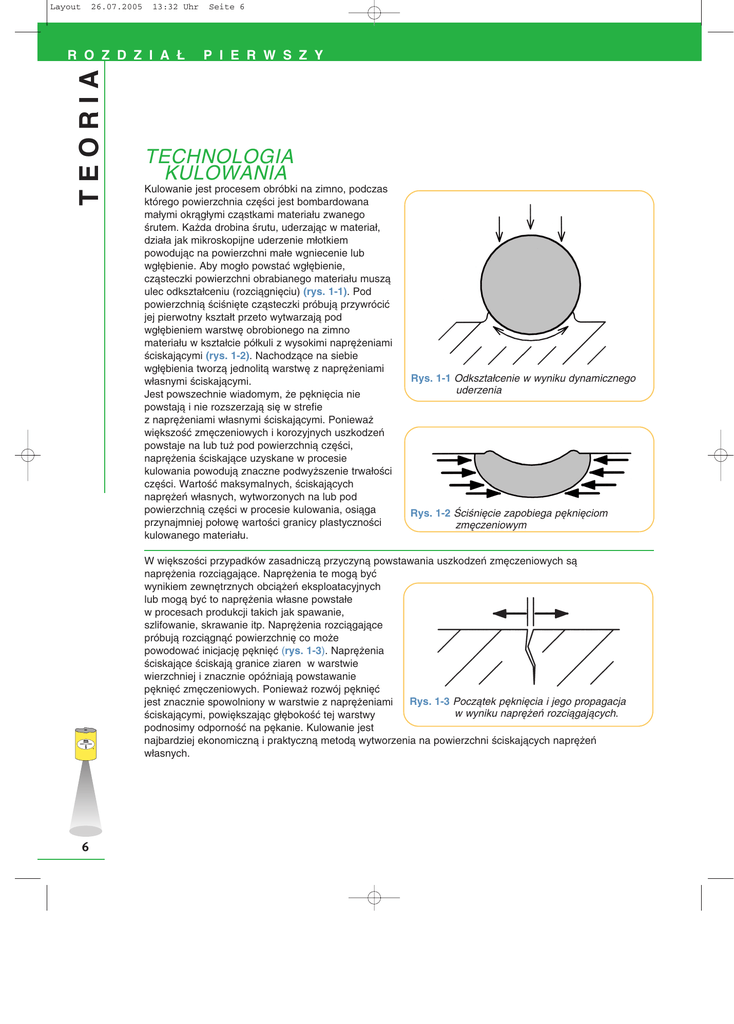 Layout 26.07.2005 13:32 Uhr Seite 6

ROZDZIAŁ PIERWSZY

TEORIA

TECHNOLOGIA KULOWANIA

Kulowanie jest procesem obróbki na zimno, podczas którego powierzchnia części jest bombardowana małymi okrągłymi cząstkami materiału zwanego śrutem. Każda drobina śrutu, uderzając w materiał, działa jak mikroskopijne uderzenie młotkiem powodując na powierzchni małe wgniecenie lub wgłębienie. Aby mogło powstać wgłębienie, cząsteczki powierzchni obrabianego materiału muszą ulec odkształceniu (rozciągnięciu) (rys. 1-1). Pod powierzchnią ściśnięte cząsteczki próbują przywrócić jej pierwotny kształt przeto wytwarzają pod wgłębieniem warstwę obrobionego na zimno materiału w kształcie półkuli z wysokimi naprężeniami ściskającymi (rys. 1-2). Nachodzące na siebie wgłębienia tworzą jednolitą warstwę z naprężeniami własnymi ściskającymi.
Jest powszechnie wiadomym, że pęknięcia nie powstają i nie rozszerzają się w strefie z naprężeniami własnymi ściskającymi. Ponieważ większość zmęczeniowych i korozyjnych uszkodzeń powstaje na lub tuż pod powierzchnią części, naprężenia ściskające uzyskane w procesie kulowania powodują znaczne podwyższenie trwałości części. Wartość maksymalnych, ściskających naprężeń własnych, wytworzonych na lub pod powierzchnią części w procesie kulowania, osiąga przynajmniej połowę wartości granicy plastyczności kulowanego materiału.

Rys. 1-1 Odkształcenie w wyniku dynamicznego uderzenia

Rys. 1-2 Ściśnięcie zapobiega pęknięciom zmęczeniowym

W większości przypadków zasadniczą przyczyną powstawania uszkodzeń zmęczeniowych są naprężenia rozciągające. Naprężenia te mogą być wynikiem zewnętrznych obciążeń eksploatacyjnych lub mogą być to naprężenia własne powstałe w procesach produkcji takich jak spawanie, szlifowanie, skrawanie itp. Naprężenia rozciągające próbują rozciągnąć powierzchnię co może powodować inicjację pęknięć (rys. 1-3). Naprężenia ściskające ściskają granice ziaren w warstwie wierzchniej i znacznie opóźniają powstawanie pęknięć zmęczeniowych. Ponieważ rozwój pęknięć jest znacznie spowolniony w warstwie z naprężeniami ściskającymi, powiększając głębokość tej warstwy podnosimy odporność na pękanie. Kulowanie jest najbardziej ekonomiczną i praktyczną metodą wytworzenia na powierzchni ściskających naprężeń własnych.

Rys. 1-3 Początek pęknięcia i jego propagacja w wyniku naprężeń rozciągających.

6