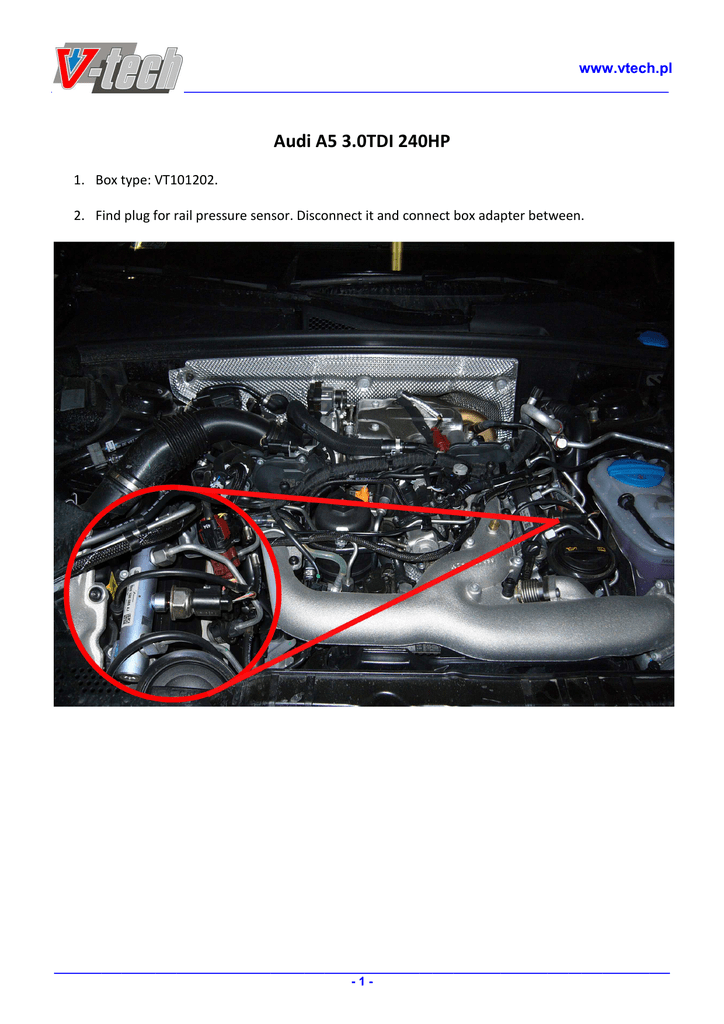 V-tech

www.vtech.pl

Audi A5 3.0TDI 240HP

1. Box type: VT101202.

2. Find plug for rail pressure sensor. Disconnect it and connect box adapter between.

- 1 -