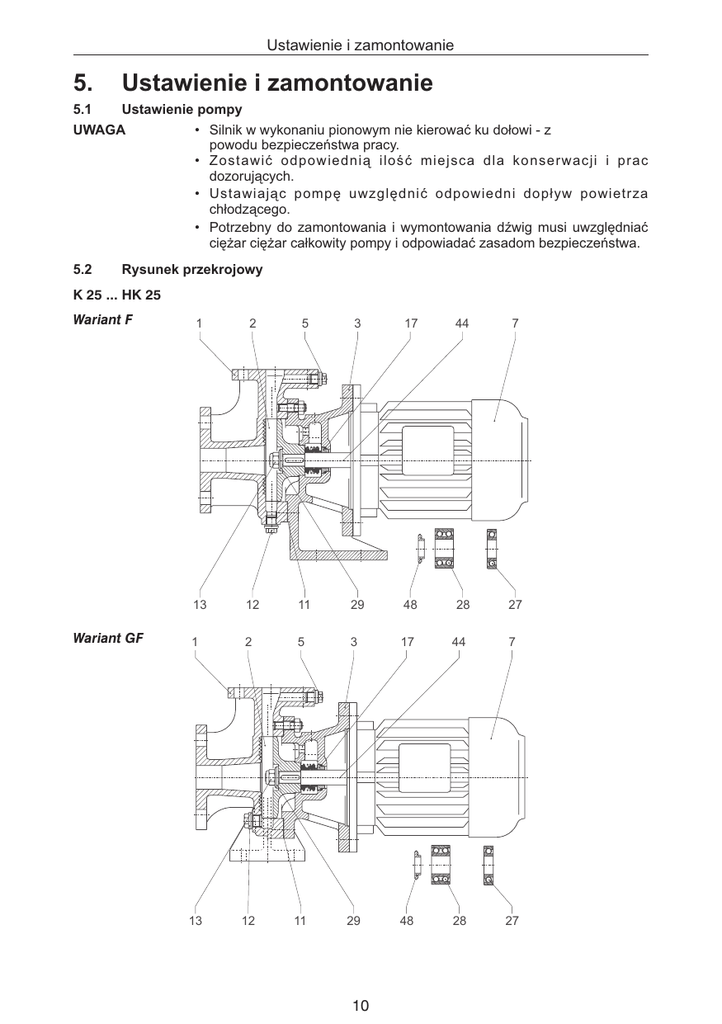 Ustawienie i zamontowanie

5. Ustawienie i zamontowanie

5.1 Ustawienie pompy

UWAGA

• Silnik w wykonaniu pionowym nie kierować ku dołowi - z powodu bezpieczeństwa pracy.
• Zostawić odpowiednią ilość miejsca dla konserwacji i prac dozorujących.
• Ustawiając pompę uwzględnić odpowiedni dopływ powietrza chłodzącego.
• Potrzebny do zamontowania i wymontowania dźwig musi uwzględniać ciężar ciężar całkowity pompy i odpowiadać zasadom bezpieczeństwa.

5.2 Rysunek przekrojowy

K 25 ... HK 25

Wariant F

1 2 5 3 17 44 7

13 12 11 29 48 28 27

Wariant GF

1 2 5 3 17 44 7

13 12 11 29 48 28 27

10