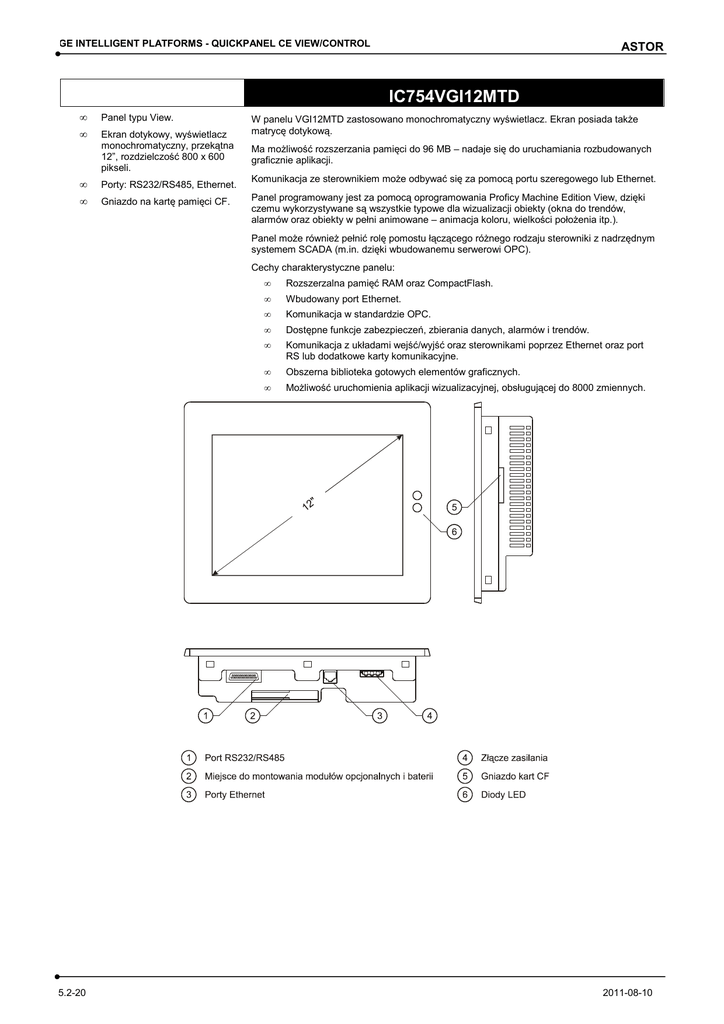 GE INTELLIGENT PLATFORMS - QUICKPANEL CE VIEW/CONTROL

ASTOR

IC754VGI12MTD

∞ Panel typu View.

∞ Ekran dotykowy, wyświetlacz monochromatyczny, przekątna 12", rozdzielczość 800 x 600 pikseli.

∞ Porty: RS232/RS485, Ethernet.

∞ Gniazdo na kartę pamięci CF.

W panelu VGI12MTD zastosowano monochromatyczny wyświetlacz. Ekran posiada także matrycę dotykową.

Ma możliwość rozszerzania pamięci do 96 MB – nadaje się do uruchamiania rozbudowanych graficznie aplikacji.

Komunikacja ze sterownikiem może odbywać się za pomocą portu szeregowego lub Ethernet.

Panel programowany jest za pomocą oprogramowania Proficy Machine Edition View, dzięki czemu wykorzystywane są wszystkie typowe dla wizualizacji obiekty (okna do trendów, alarmów oraz obiekty w pełni animowane – animacja koloru, wielkości położenia itp.).

Panel może również pełnić rolę pomostu łączącego różnego rodzaju sterowniki z nadrzędnym systemem SCADA (m.in. dzięki wbudowanemu serwerowi OPC).

Cechy charakterystyczne panelu:

∞ Rozszerzalna pamięć RAM oraz CompactFlash.

∞ Wbudowany port Ethernet.

∞ Komunikacja w standardzie OPC.

∞ Dostępne funkcje zabezpieczeń, zbierania danych, alarmów i trendów.

∞ Komunikacja z układami wejść/wyjść oraz sterownikami poprzez Ethernet oraz port RS lub dodatkowe karty komunikacyjne.

∞ Obszerna biblioteka gotowych elementów graficznych.

∞ Możliwość uruchomienia aplikacji wizualizacyjnej, obsługującej do 8000 zmiennych.

12"

5

6

1 2 3 4

1 Port RS232/RS485

2 Miejsce do montowania modułów opcjonalnych i baterii

3 Porty Ethernet

4 Złącze zasilania

5 Gniazdo kart CF

6 Diody LED

5.2-20

2011-08-10