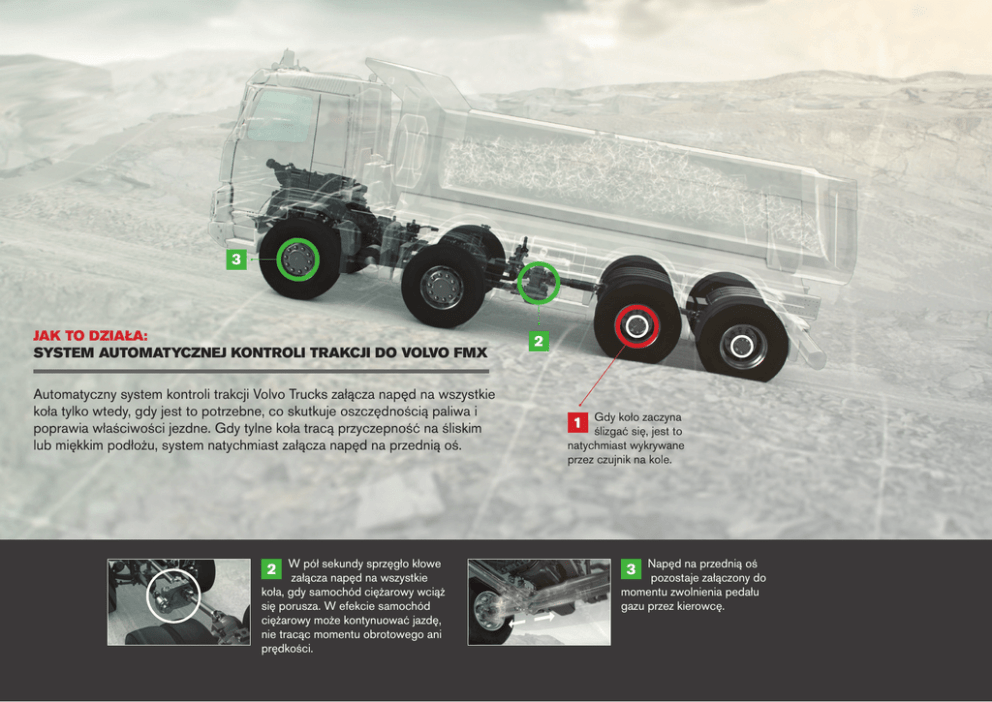 3

2

JAK TO DZIAŁA:
SYSTEM AUTOMATYCZNEJ KONTROLI TRAKCJI DO VOLVO FMX

Automatyczny system kontroli trakcji Volvo Trucks załącza napęd na wszystkie koła tylko wtedy, gdy jest to potrzebne, co skutkuje oszczędnością paliwa i poprawia właściwości jezdne. Gdy tylne koła tracą przyczepność na śliskim lub miękkim podłożu, system natychmiast załącza napęd na przednią oś.

1 Gdy koło zaczyna ślizgać się, jest to natychmiast wykrywane przez czujnik na kole.

2 W pół sekundy sprzęgło kłowe załącza napęd na wszystkie koła, gdy samochód ciężarowy wciąż się porusza. W efekcie samochód ciężarowy może kontynuować jazdę, nie tracąc momentu obrotowego ani prędkości.

3 Napęd na przednią oś pozostaje załączony do momentu zwolnienia pedału gazu przez kierowcę.