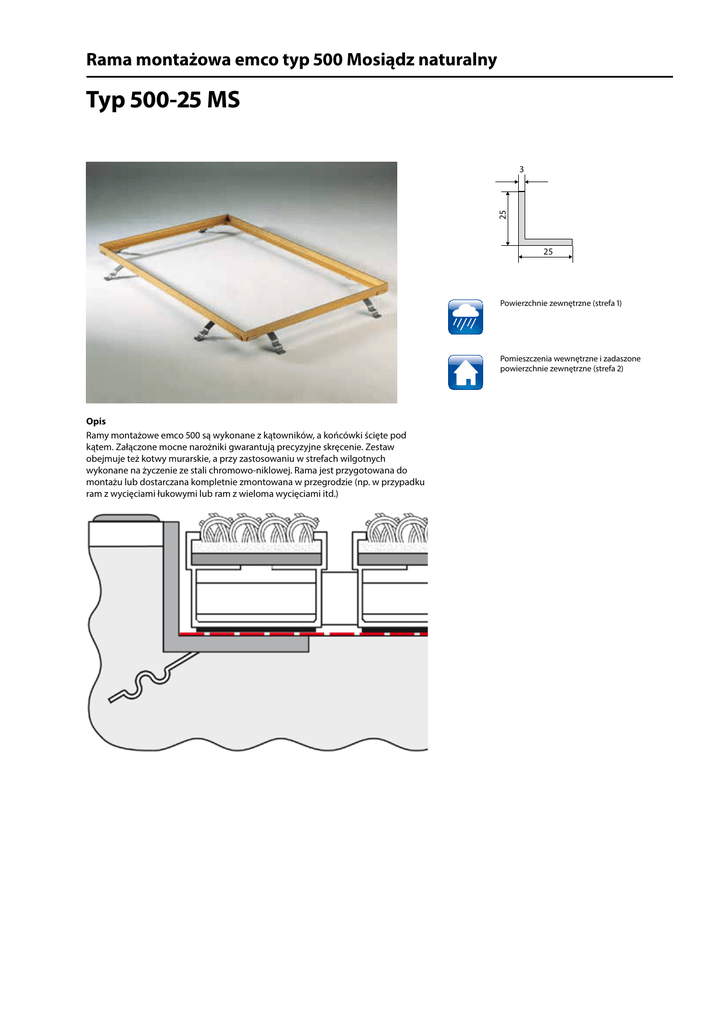 Rama montażowa emco typ 500 Mosiądz naturalny

Typ 500-25 MS

3

25

25

Powierzchnie zewnętrzne (strefa 1)

Pomieszczenia wewnętrzne i zadaszone powierzchnie zewnętrzne (strefa 2)

Opis
Ramy montażowe emco 500 są wykonane z kątowników, a końcówki ścięte pod kątem. Załączone mocne narożniki gwarantują precyzyjne skręcenie. Zestaw obejmuje też kotwy murarskie, a przy zastosowaniu w strefach wilgotnych wykonane na życzenie ze stali chromowo-niklowej. Rama jest przygotowana do montażu lub dostarczana kompletnie zmontowana w przegrodzie (np. w przypadku ram z wycięciami łukowymi lub ram z wieloma wycięciami itd.)