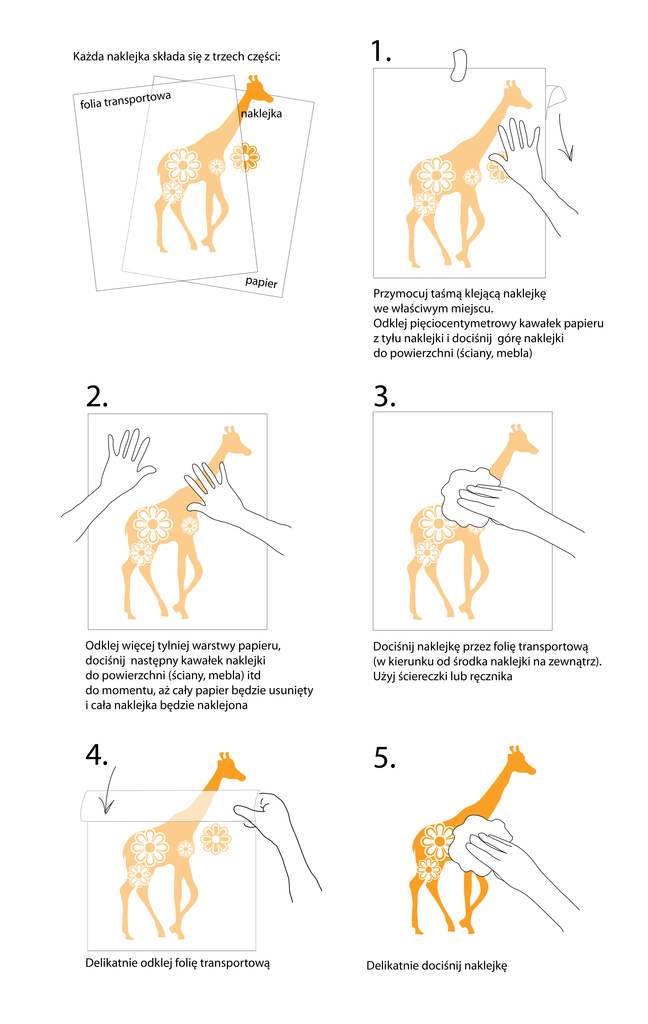 Każda naklejka składa się z trzech części:

folia transportowa

naklejka

papier

1.

Przymocuj taśmą klejącą naklejkę we właściwym miejscu.
Odklej pięciocentymetrowy kawałek papieru z tyłu naklejki i dociśnij górę naklejki do powierzchni (ściany, mebla)

2.

Odklej więcej tylniej warstwy papieru, dociśnij następny kawałek naklejki do powierzchni (ściany, mebla) itd do momentu, aż cały papier będzie usunięty i cała naklejka będzie naklejona

3.

Dociśnij naklejkę przez folię transportową (w kierunku od środka naklejki na zewnątrz). Użyj ściereczki lub ręcznika

4.

Delikatnie odklej folię transportową

5.

Delikatnie dociśnij naklejkę