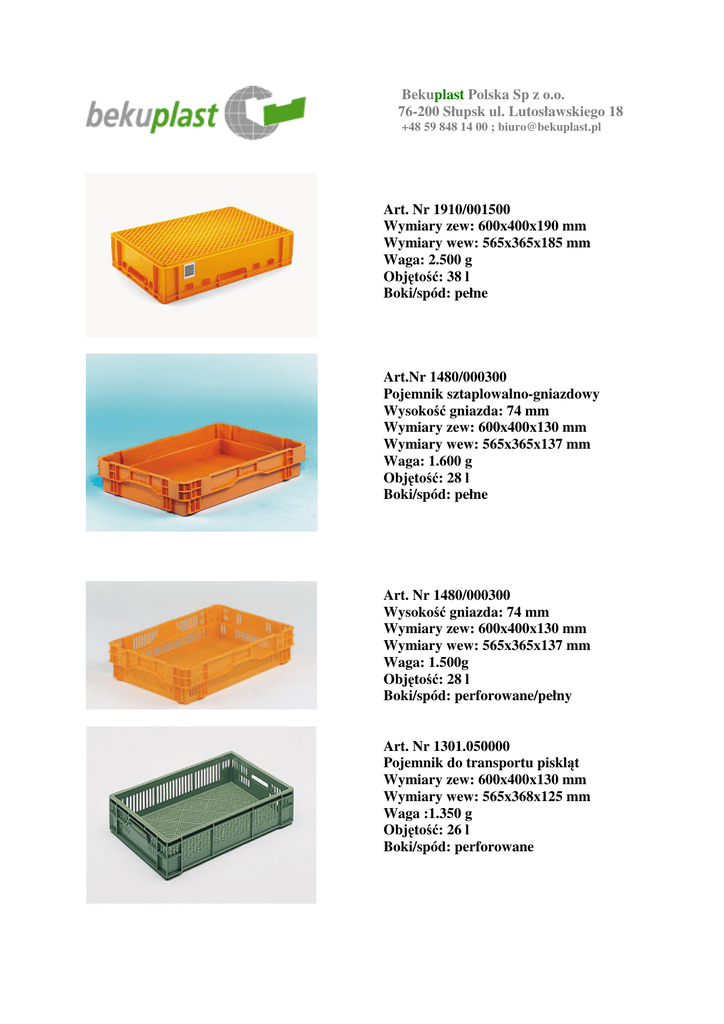 bekuplast

Bekuplast Polska Sp z o.o.
76-200 Słupsk ul. Lutosławskiego 18
+48 59 848 14 00 ; biuro@bekuplast.pl

Art. Nr 1910/001500
Wymiary zew: 600x400x190 mm
Wymiary wew: 565x365x185 mm
Waga: 2.500 g
Objętość: 38 l
Boki/spód: pełne

Art.Nr 1480/000300
Pojemnik sztaplowalno-gniazdowy
Wysokość gniazda: 74 mm
Wymiary zew: 600x400x130 mm
Wymiary wew: 565x365x137 mm
Waga: 1.600 g
Objętość: 28 l
Boki/spód: pełne

Art. Nr 1480/000300
Wysokość gniazda: 74 mm
Wymiary zew: 600x400x130 mm
Wymiary wew: 565x365x137 mm
Waga: 1.500g
Objętość: 28 l
Boki/spód: perforowane/pełny

Art. Nr 1301.050000
Pojemnik do transportu piskląt
Wymiary zew: 600x400x130 mm
Wymiary wew: 565x368x125 mm
Waga :1.350 g
Objętość: 26 l
Boki/spód: perforowane