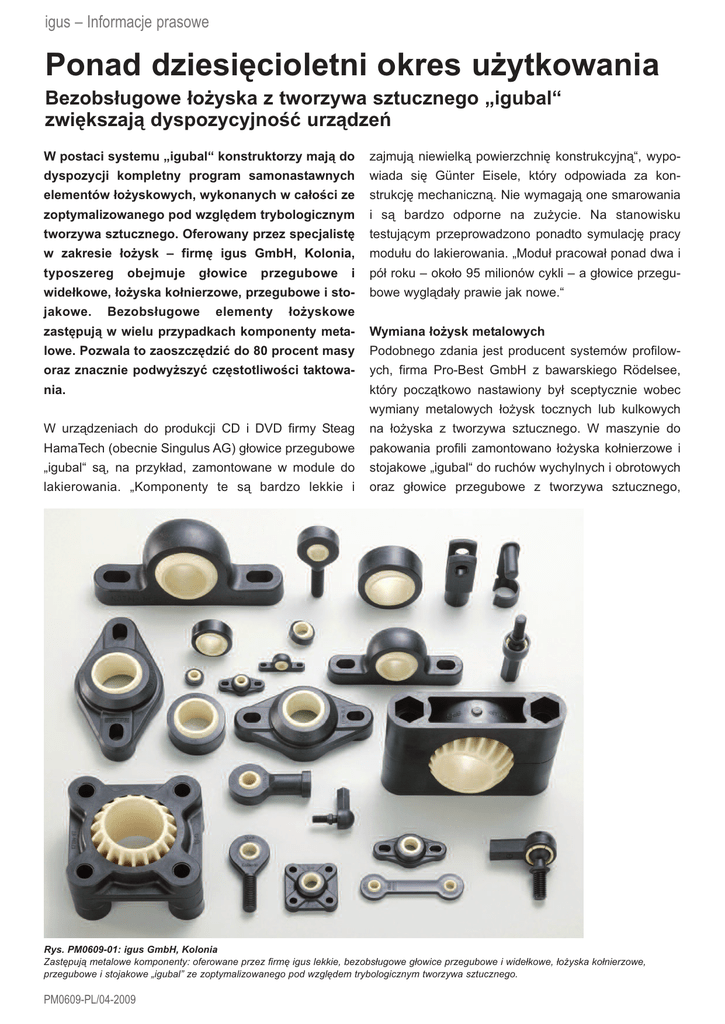 igus – Informacje prasowe

Ponad dziesięcioletni okres użytkowania

Bezobsługowe łożyska z tworzywa sztucznego „igubal“ zwiększają dyspozycyjność urządzeń

W postaci systemu „igubal“ konstruktorzy mają do dyspozycji kompletny program samonastawnych elementów łożyskowych, wykonanych w całości ze zoptymalizowanego pod względem trybologicznym tworzywa sztucznego. Oferowany przez specjalistę w zakresie łożysk – firmę igus GmbH, Kolonia, typoszereg obejmuje głowice przegubowe i widełkowe, łożyska kołnierzowe, przegubowe i stojakowe. Bezobsługowe elementy łożyskowe zastępują w wielu przypadkach komponenty metalowe. Pozwala to zaoszczędzić do 80 procent masy oraz znacznie podwyższyć częstotliwości taktowania.

W urządzeniach do produkcji CD i DVD firmy Steag HamaTech (obecnie Singulus AG) głowice przegubowe „igubal“ są, na przykład, zamontowane w module do lakierowania. „Komponenty te są bardzo lekkie i zajmują niewielką powierzchnię konstrukcyjną“, wypowiada się Günter Eisele, który odpowiada za konstrukcję mechaniczną. Nie wymagają one smarowania i są bardzo odporne na zużycie. Na stanowisku testującym przeprowadzono ponadto symulację pracy modułu do lakierowania. „Moduł pracował ponad dwa i pół roku – około 95 milionów cykli – a głowice przegubowe wyglądały prawie jak nowe.“

Wymiana łożysk metalowych
Podobnego zdania jest producent systemów profilowych, firma Pro-Best GmbH z bawarskiego Rödelsee, który początkowo nastawiony był sceptycznie wobec wymiany metalowych łożysk tocznych lub kulkowych na łożyska z tworzywa sztucznego. W maszynie do pakowania profili zamontowano łożyska kołnierzowe i stojakowe „igubal“ do ruchów wychylnych i obrotowych oraz głowice przegubowe z tworzywa sztucznego,

Rys. PM0609-01: igus GmbH, Kolonia
Zastępują metalowe komponenty: oferowane przez firmę igus lekkie, bezobsługowe głowice przegubowe i widełkowe, łożyska kołnierzowe, przegubowe i stojakowe „igubal“ ze zoptymalizowanego pod względem trybologicznym tworzywa sztucznego.

PM0609-PL/04-2009