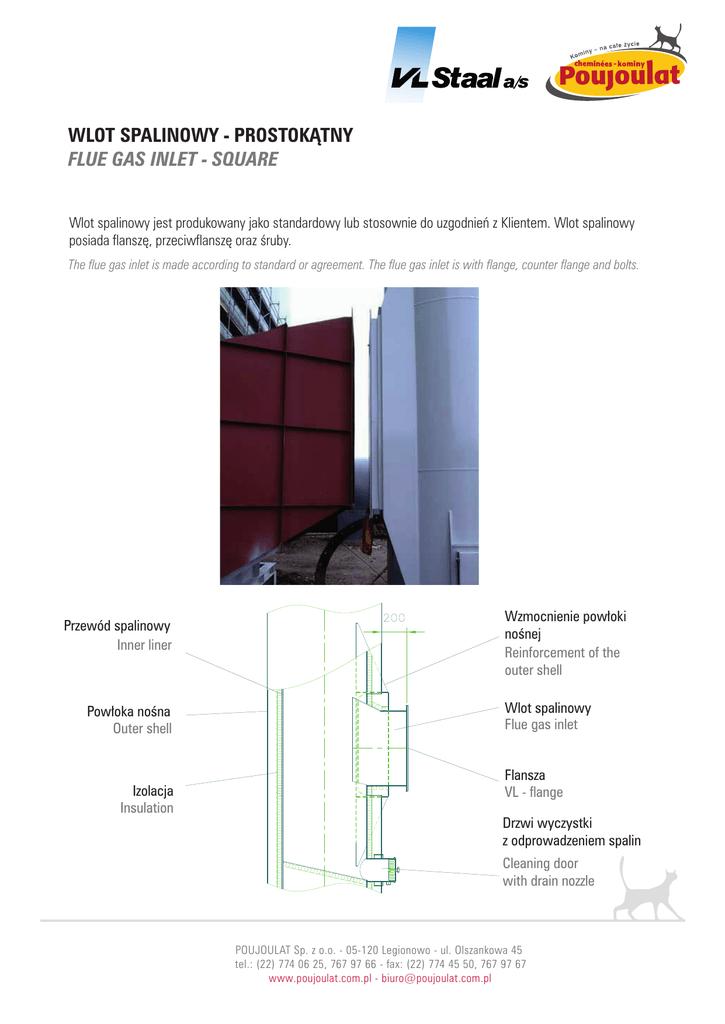 VL Staal a/s

Kominy - na całe życie
cheminées - kominy
Poujoulat

WLOT SPALINOWY - PROSTOKĄTNY
FLUE GAS INLET - SQUARE

Wlot spalinowy jest produkowany jako standardowy lub stosownie do uzgodnień z Klientem. Wlot spalinowy posiada flanszę, przeciwflanszę oraz śruby.

The flue gas inlet is made according to standard or agreement. The flue gas inlet is with flange, counter flange and bolts.

Przewód spalinowy
Inner liner

Powłoka nośna
Outer shell

Izolacja
Insulation

200

Wzmocnienie powłoki nośnej
Reinforcement of the outer shell

Wlot spalinowy
Flue gas inlet

Flansza
VL - flange

Drzwi wyczystki z odprowadzeniem spalin
Cleaning door with drain nozzle

POUJOULAT Sp. z o.o. - 05-120 Legionowo - ul. Olszankowa 45
tel.: (22) 774 06 25, 767 97 66 - fax: (22) 774 45 50, 767 97 67
www.poujoulat.com.pl - biuro@poujoulat.com.pl