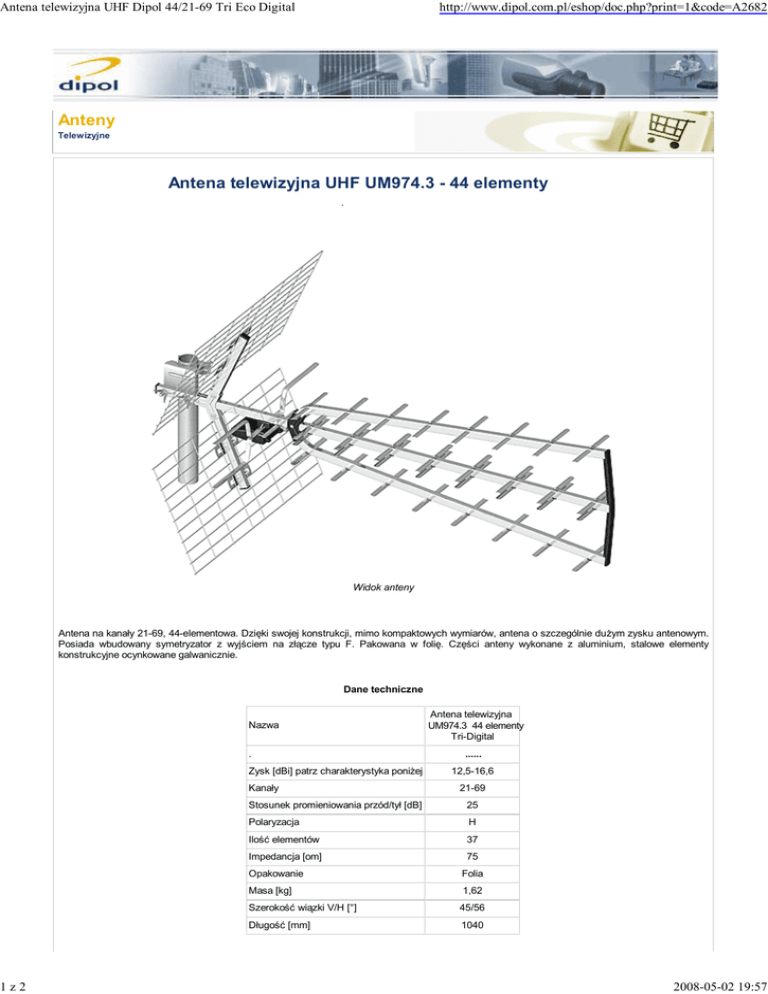 Antena telewizyjna UHF Dipol 44/21-69 Tri Eco Digital http://www.dipol.com.pl/eshop/doc.php?print=1&code=A2682

dipol

Anteny
Telewizyjne

Antena telewizyjna UHF UM974.3 - 44 elementy

.

Widok anteny

Antena na kanały 21-69, 44-elementowa. Dzięki swojej konstrukcji, mimo kompaktowych wymiarów, antena o szczególnie dużym zysku antenowym. Posiada wbudowany symetryzator z wyjściem na złącze typu F. Pakowana w folię. Części anteny wykonane z aluminium, stalowe elementy konstrukcyjne ocynkowane galwanicznie.

Dane techniczne

| Nazwa | Antena telewizyjna UM974.3 44 elementy Tri-Digital |
|---|---|
| . | ...... |
| Zysk [dBi] patrz charakterystyka poniżej | 12,5-16,6 |
| Kanały | 21-69 |
| Stosunek promieniowania przód/tył [dB] | 25 |
| Polaryzacja | H |
| Ilość elementów | 37 |
| Impedancja [om] | 75 |
| Opakowanie | Folia |
| Masa [kg] | 1,62 |
| Szerokość wiązki V/H [°] | 45/56 |
| Długość [mm] | 1040 |

1 z 2 2008-05-02 19:57