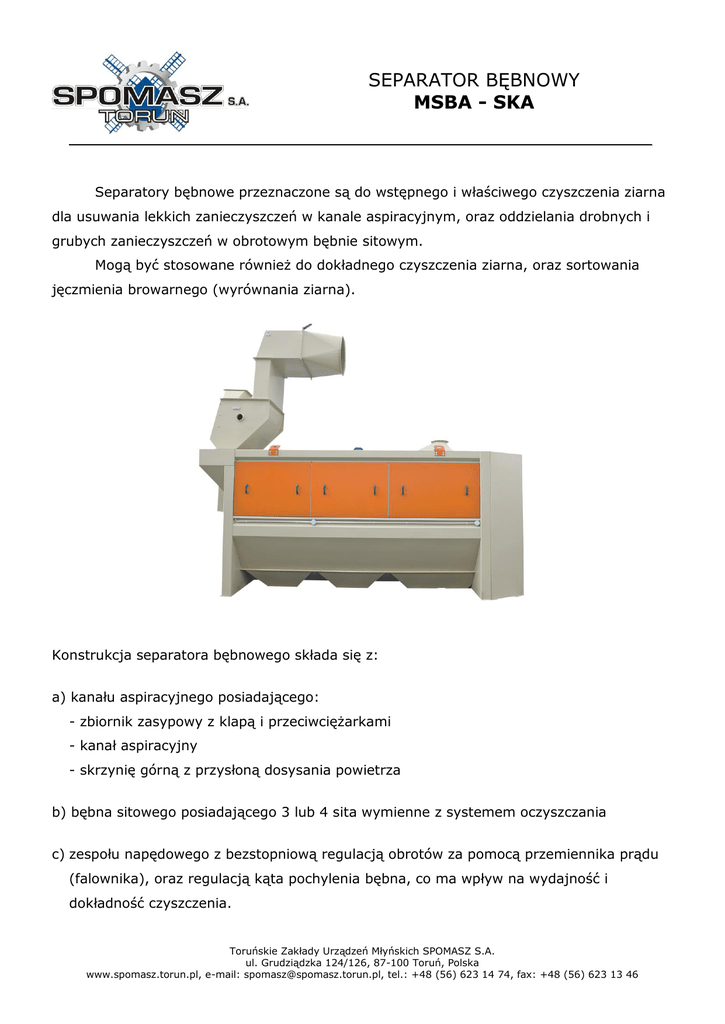 SPOMASZ S.A.
TORUŃ

SEPARATOR BĘBNOWY
MSBA - SKA

Separatory bębnowe przeznaczone są do wstępnego i właściwego czyszczenia ziarna dla usuwania lekkich zanieczyszczeń w kanale aspiracyjnym, oraz oddzielania drobnych i grubych zanieczyszczeń w obrotowym bębnie sitowym.

Mogą być stosowane również do dokładnego czyszczenia ziarna, oraz sortowania jęczmienia browarnego (wyrównania ziarna).

Konstrukcja separatora bębnowego składa się z:

a) kanału aspiracyjnego posiadającego:
- zbiornik zasypowy z klapą i przeciwciężarkami
- kanał aspiracyjny
- skrzynię górną z przysłoną dosysania powietrza

b) bębna sitowego posiadającego 3 lub 4 sita wymienne z systemem oczyszczania

c) zespołu napędowego z bezstopniową regulacją obrotów za pomocą przemiennika prądu (falownika), oraz regulacją kąta pochylenia bębna, co ma wpływ na wydajność i dokładność czyszczenia.

Toruńskie Zakłady Urządzeń Młyńskich SPOMASZ S.A.
ul. Grudziądzka 124/126, 87-100 Toruń, Polska
www.spomasz.torun.pl, e-mail: spomasz@spomasz.torun.pl, tel.: +48 (56) 623 14 74, fax: +48 (56) 623 13 46