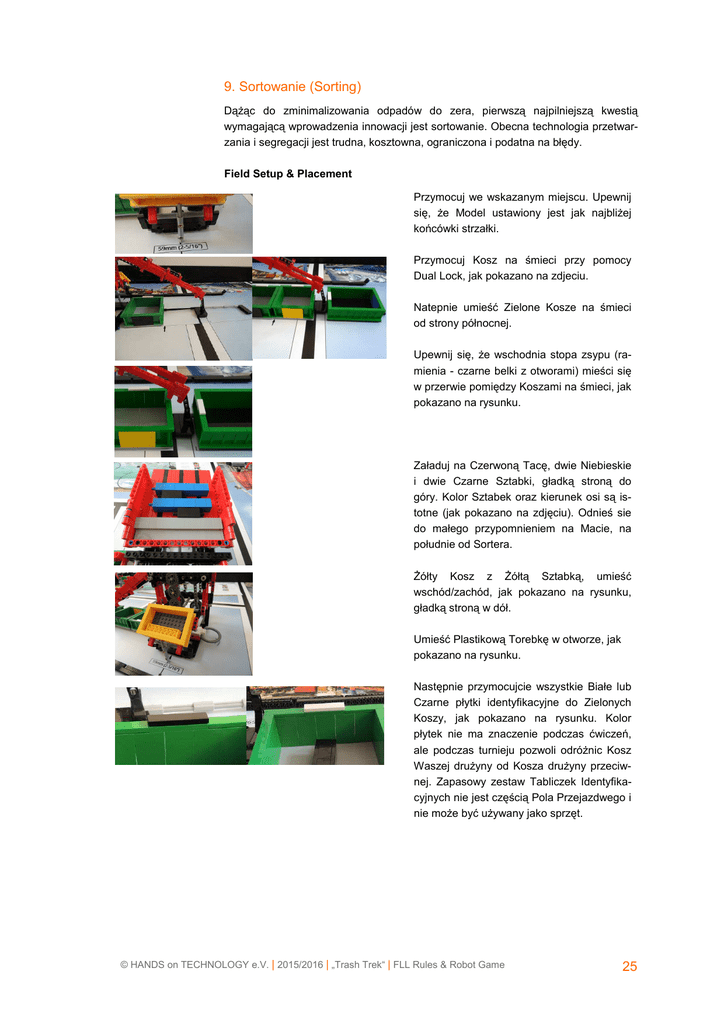 9. Sortowanie (Sorting)

Dążąc do zminimalizowania odpadów do zera, pierwszą najpilniejszą kwestią wymagającą wprowadzenia innowacji jest sortowanie. Obecna technologia przetwarzania i segregacji jest trudna, kosztowna, ograniczona i podatna na błędy.

Field Setup & Placement

59mm (2-5/16")

Przymocuj we wskazanym miejscu. Upewnij się, że Model ustawiony jest jak najbliżej końcówki strzałki.

Przymocuj Kosz na śmieci przy pomocy Dual Lock, jak pokazano na zdjeciu.

Natepnie umieść Zielone Kosze na śmieci od strony północnej.

Upewnij się, że wschodnia stopa zsypu (ramienia - czarne belki z otworami) mieści się w przerwie pomiędzy Koszami na śmieci, jak pokazano na rysunku.

Załaduj na Czerwoną Tacę, dwie Niebieskie i dwie Czarne Sztabki, gładką stroną do góry. Kolor Sztabek oraz kierunek osi są istotne (jak pokazano na zdjęciu). Odnieś sie do małego przypomnieniem na Macie, na południe od Sortera.

Żółty Kosz z Żółtą Sztabką, umieść wschód/zachód, jak pokazano na rysunku, gładką stroną w dół.

Umieść Plastikową Torebkę w otworze, jak pokazano na rysunku.

Następnie przymocujcie wszystkie Białe lub Czarne płytki identyfikacyjne do Zielonych Koszy, jak pokazano na rysunku. Kolor płytek nie ma znaczenie podczas ćwiczeń, ale podczas turnieju pozwoli odróżnic Kosz Waszej drużyny od Kosza drużyny przeciwnej. Zapasowy zestaw Tabliczek Identyfikacyjnych nie jest częścią Pola Przejazdwego i nie może być używany jako sprzęt.

© HANDS on TECHNOLOGY e.V. | 2015/2016 | „Trash Trek“ | FLL Rules & Robot Game 25