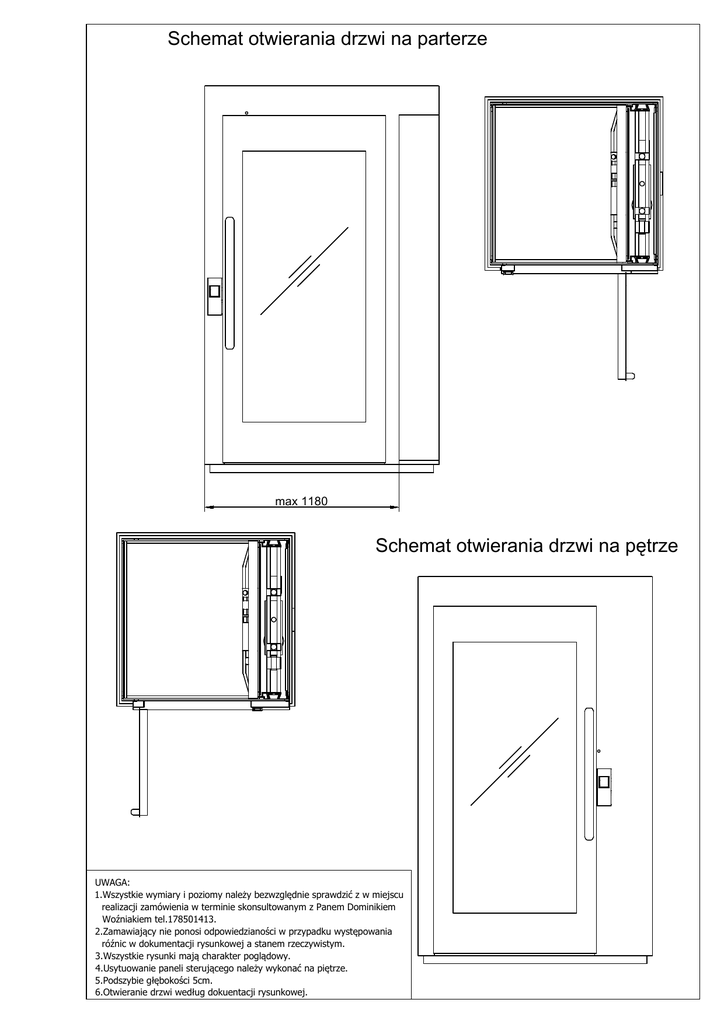 Schemat otwierania drzwi na parterze

max 1180

Schemat otwierania drzwi na pętrze

UWAGA:
1.Wszystkie wymiary i poziomy należy bezwzględnie sprawdzić z w miejscu realizacji zamówienia w terminie skonsultowanym z Panem Dominikiem Woźniakiem tel.178501413.
2.Zamawiający nie ponosi odpowiedzianości w przypadku występowania różnic w dokumentacji rysunkowej a stanem rzeczywistym.
3.Wszystkie rysunki mają charakter poglądowy.
4.Usytuowanie paneli sterującego należy wykonać na piętrze.
5.Podszybie głębokości 5cm.
6.Otwieranie drzwi według dokuentacji rysunkowej.