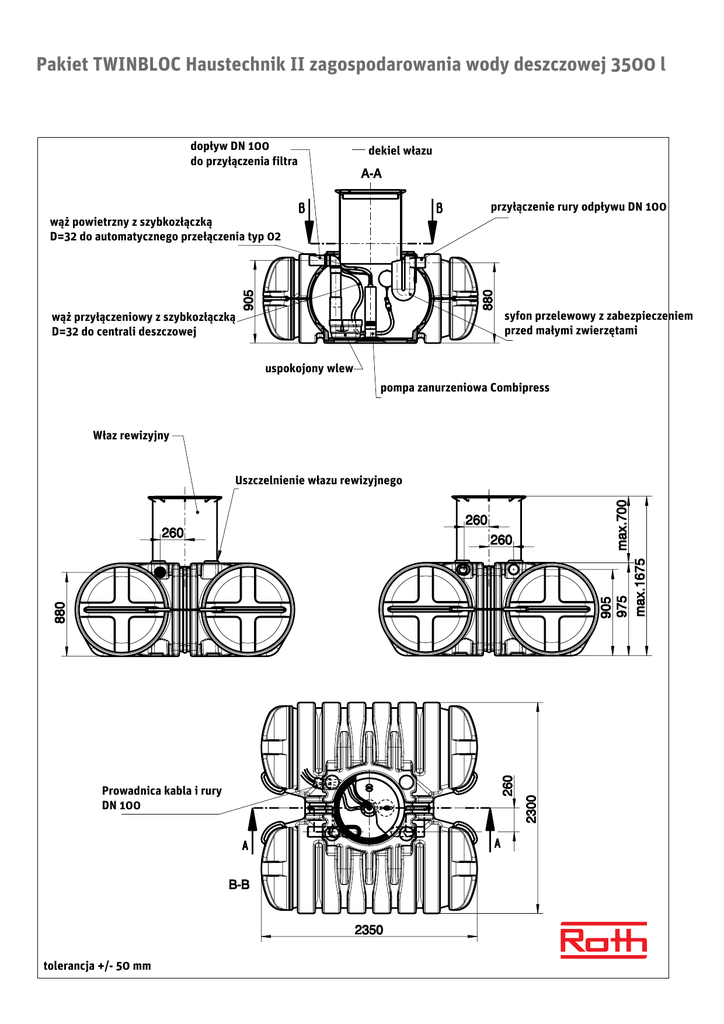 Pakiet TWINBLOC Haustechnik II zagospodarowania wody deszczowej 3500 l

dopływ DN 100
do przyłączenia filtra

dekiel włazu

A-A

B

B

przyłączenie rury odpływu DN 100

wąż powietrzny z szybkozłączką
D=32 do automatycznego przełączenia typ 02

905

880

wąż przyłączeniowy z szybkozłączką
D=32 do centrali deszczowej

syfon przelewowy z zabezpieczeniem
przed małymi zwierzętami

uspokojony wlew

pompa zanurzeniowa Combipress

Właz rewizyjny

Uszczelnienie włazu rewizyjnego

260

880

260

260

max.700

905

975

max.1675

Prowadnica kabla i rury
DN 100

260

2300

A

A

B-B

2350

Roth

tolerancja +/- 50 mm