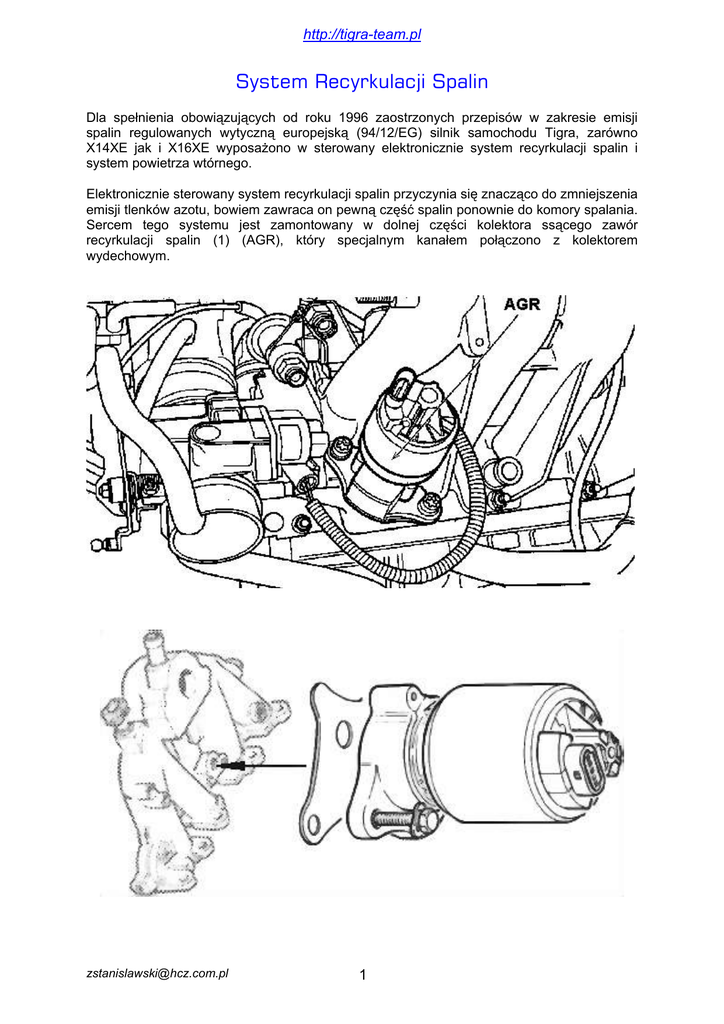 http://tigra-team.pl

System Recyrkulacji Spalin

Dla spełnienia obowiązujących od roku 1996 zaostrzonych przepisów w zakresie emisji spalin regulowanych wytyczną europejską (94/12/EG) silnik samochodu Tigra, zarówno X14XE jak i X16XE wyposażono w sterowany elektronicznie system recyrkulacji spalin i system powietrza wtórnego.

Elektronicznie sterowany system recyrkulacji spalin przyczynia się znacząco do zmniejszenia emisji tlenków azotu, bowiem zawraca on pewną część spalin ponownie do komory spalania. Sercem tego systemu jest zamontowany w dolnej części kolektora ssącego zawór recyrkulacji spalin (1) (AGR), który specjalnym kanałem połączono z kolektorem wydechowym.

AGR

zstanislawski@hcz.com.pl

1