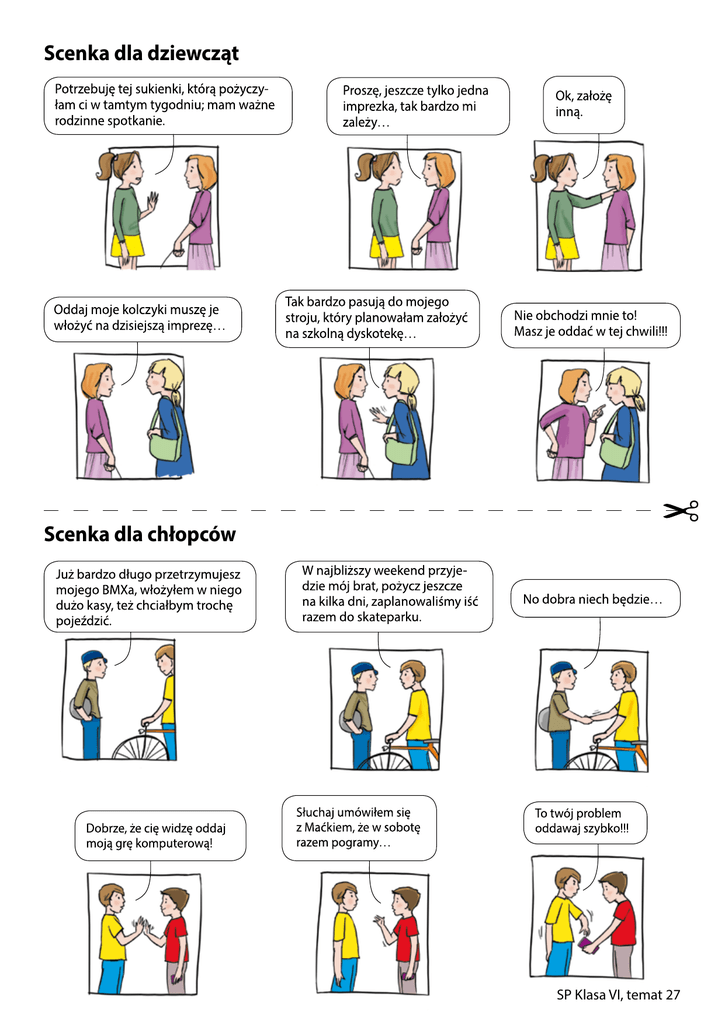 Scenka dla dziewcząt

Potrzebuję tej sukienki, którą pożyczyłam ci w tamtym tygodniu; mam ważne rodzinne spotkanie.

Proszę, jeszcze tylko jedna imprezka, tak bardzo mi zależy…

Ok, założę inną.

Oddaj moje kolczyki muszę je włożyć na dzisiejszą imprezę…

Tak bardzo pasują do mojego stroju, który planowałam założyć na szkolną dyskotekę…

Nie obchodzi mnie to! Masz je oddać w tej chwili!!!

Scenka dla chłopców

Już bardzo długo przetrzymujesz mojego BMXa, włożyłem w niego dużo kasy, też chciałbym trochę pojeździć.

W najbliższy weekend przyjedzie mój brat, pożycz jeszcze na kilka dni, zaplanowaliśmy iść razem do skateparku.

No dobra niech będzie…

Dobrze, że cię widzę oddaj moją grę komputerową!

Słuchaj umówiłem się z Maćkiem, że w sobotę razem pogramy…

To twój problem oddawaj szybko!!!

SP Klasa VI, temat 27