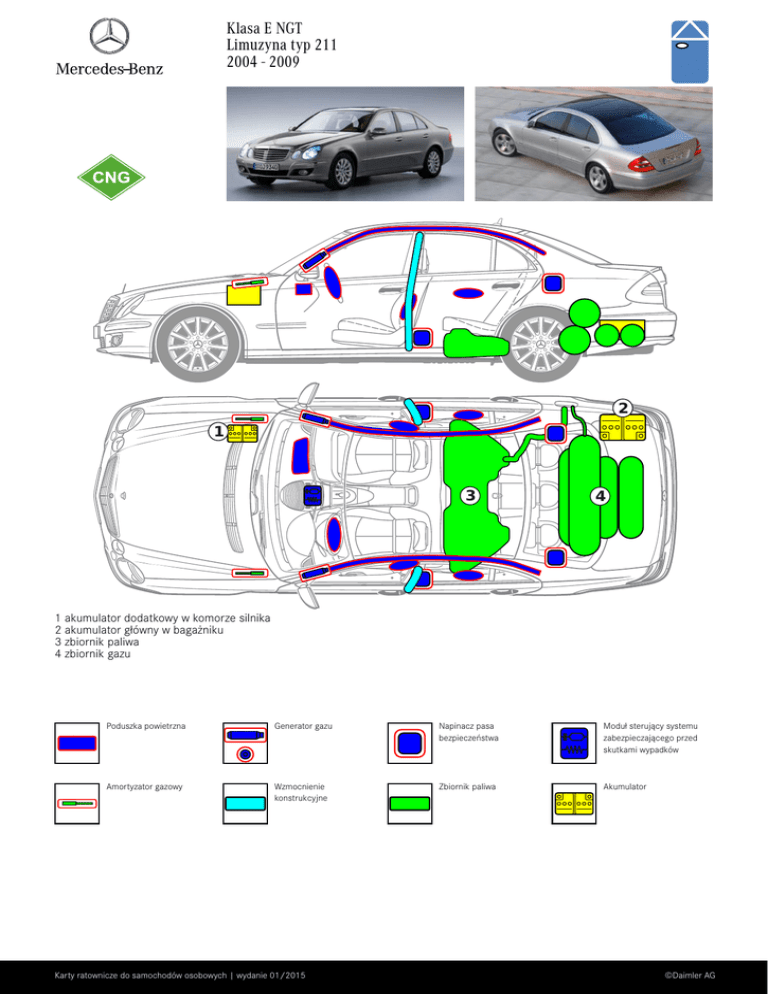 Mercedes-Benz

Klasa E NGT
Limuzyna typ 211
2004 - 2009

CNG

1
2
3
4

1 akumulator dodatkowy w komorze silnika
2 akumulator główny w bagażniku
3 zbiornik paliwa
4 zbiornik gazu

Poduszka powietrzna

Generator gazu

Napinacz pasa bezpieczeństwa

Moduł sterujący systemu zabezpieczającego przed skutkami wypadków

Amortyzator gazowy

Wzmocnienie konstrukcyjne

Zbiornik paliwa

Akumulator

Karty ratownicze do samochodów osobowych | wydanie 01/2015

©Daimler AG