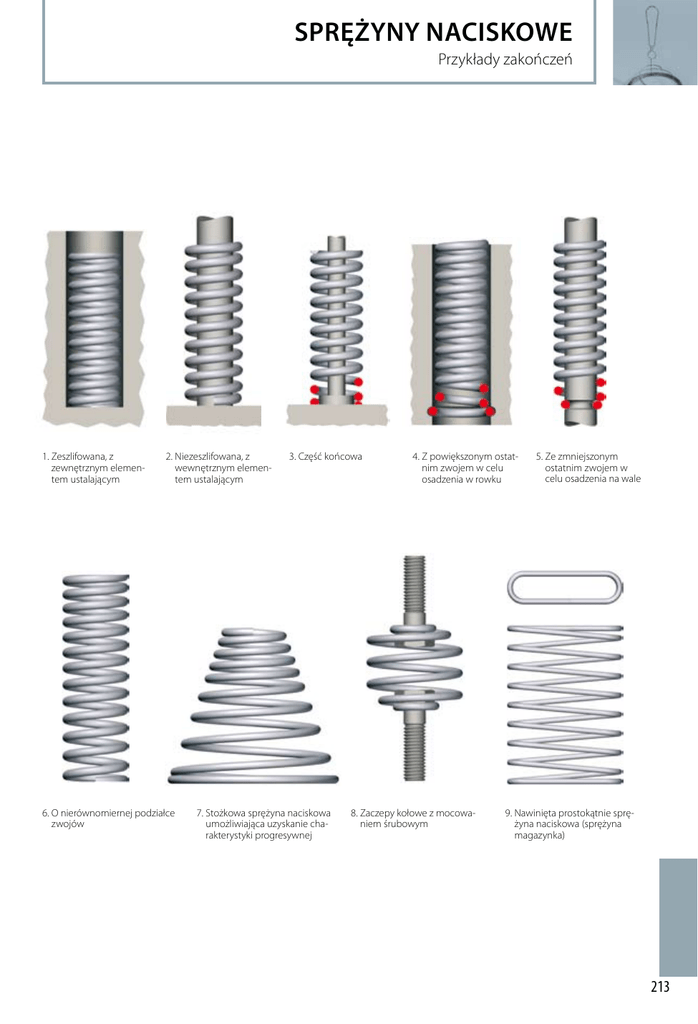 SPRĘŻYNY NACISKOWE
Przykłady zakończeń

1. Zeszlifowana, z zewnętrznym elementem ustalającym

2. Niezeszlifowana, z wewnętrznym elementem ustalającym

3. Część końcowa

4. Z powiększonym ostatnim zwojem w celu osadzenia w rowku

5. Ze zmniejszonym ostatnim zwojem w celu osadzenia na wale

6. O nierównomiernej podziałce zwojów

7. Stożkowa sprężyna naciskowa umożliwiająca uzyskanie charakterystyki progresywnej

8. Zaczepy kołowe z mocowaniem śrubowym

9. Nawinięta prostokątnie sprężyna naciskowa (sprężyna magazynka)

213