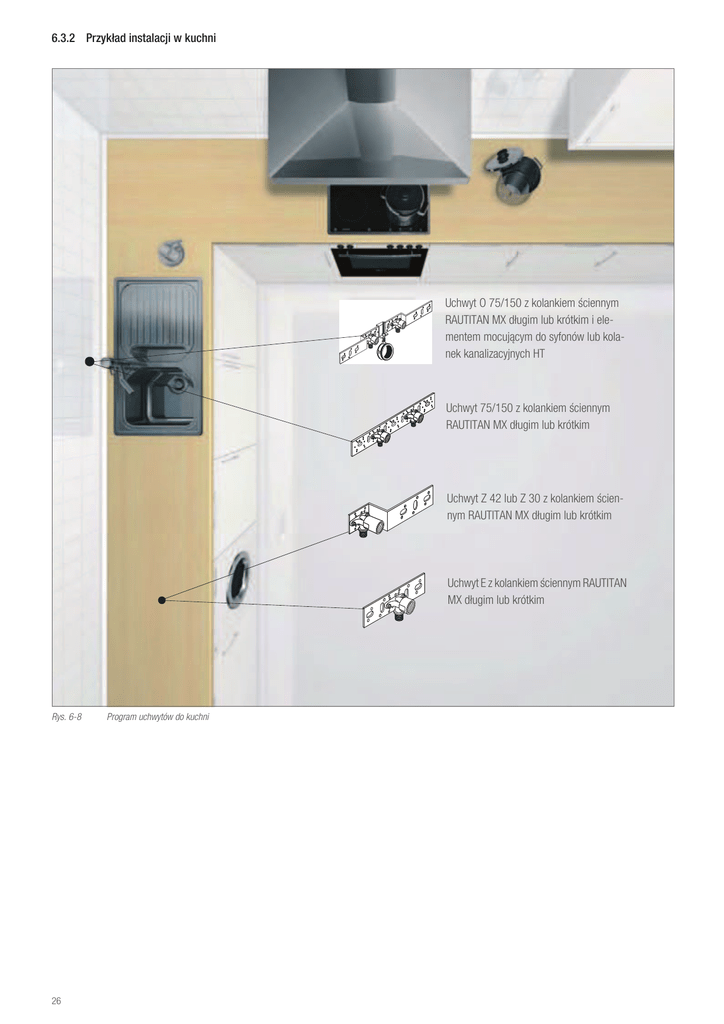 6.3.2 Przykład instalacji w kuchni

Uchwyt O 75/150 z kolankiem ściennym RAUTITAN MX długim lub krótkim i elementem mocującym do syfonów lub kolanek kanalizacyjnych HT

Uchwyt 75/150 z kolankiem ściennym RAUTITAN MX długim lub krótkim

Uchwyt Z 42 lub Z 30 z kolankiem ściennym RAUTITAN MX długim lub krótkim

Uchwyt E z kolankiem ściennym RAUTITAN MX długim lub krótkim

Rys. 6-8 Program uchwytów do kuchni

26