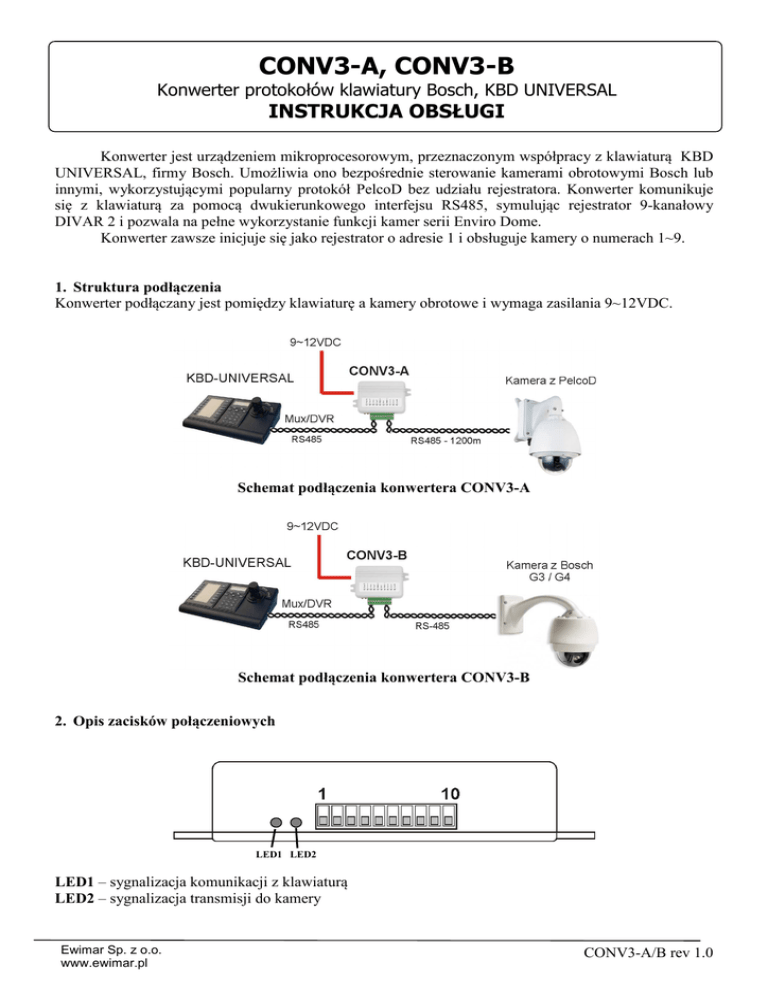 CONV3-A, CONV3-B
Konwerter protokołów klawiatury Bosch, KBD UNIVERSAL
INSTRUKCJA OBSŁUGI

Konwerter jest urządzeniem mikroprocesorowym, przeznaczonym współpracy z klawiaturą KBD UNIVERSAL, firmy Bosch. Umożliwia ono bezpośrednie sterowanie kamerami obrotowymi Bosch lub innymi, wykorzystującymi popularny protokół PelcoD bez udziału rejestratora. Konwerter komunikuje się z klawiaturą za pomocą dwukierunkowego interfejsu RS485, symulując rejestrator 9-kanałowy DIVAR 2 i pozwala na pełne wykorzystanie funkcji kamer serii Enviro Dome.
Konwerter zawsze inicjuje się jako rejestrator o adresie 1 i obsługuje kamery o numerach 1~9.

1. Struktura podłączenia
Konwerter podłączany jest pomiędzy klawiaturę a kamery obrotowe i wymaga zasilania 9~12VDC.

9~12VDC
KBD-UNIVERSAL
CONV3-A
Kamera z PelcoD
Mux/DVR
RS485
RS485 - 1200m

Schemat podłączenia konwertera CONV3-A

9~12VDC
KBD-UNIVERSAL
CONV3-B
Kamera z Bosch G3 / G4
Mux/DVR
RS485
RS-485

Schemat podłączenia konwertera CONV3-B

2. Opis zacisków połączeniowych

1
10
LED1 LED2

LED1 – sygnalizacja komunikacji z klawiaturą
LED2 – sygnalizacja transmisji do kamery

Ewimar Sp. z o.o.
www.ewimar.pl
CONV3-A/B rev 1.0