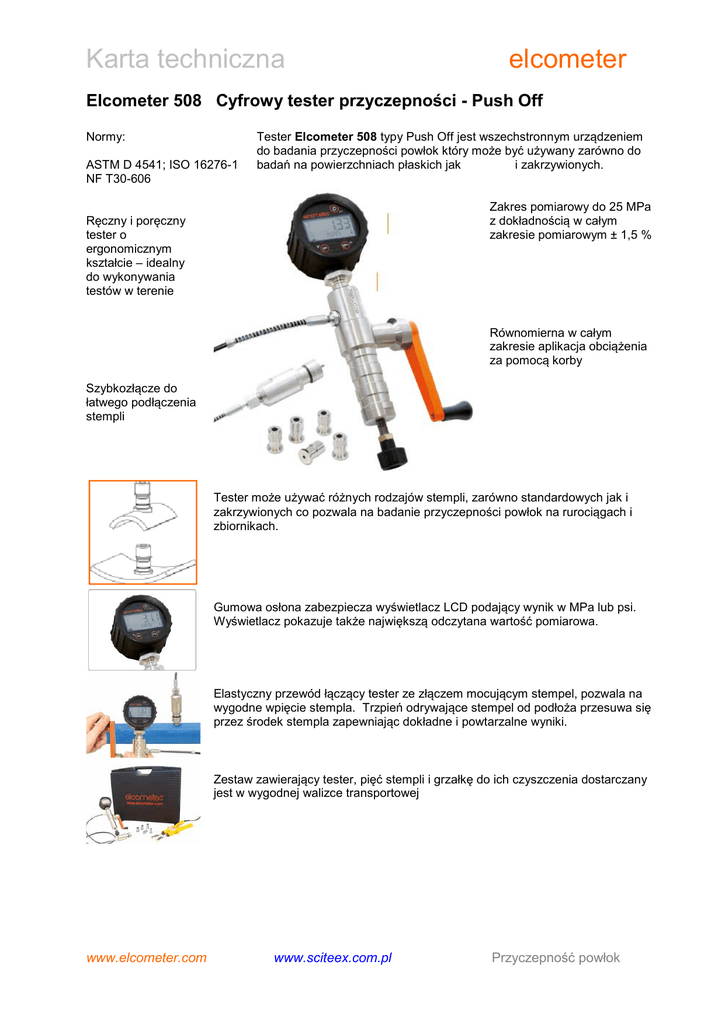 Karta techniczna

elcometer

Elcometer 508 Cyfrowy tester przyczepności - Push Off

Normy:

ASTM D 4541; ISO 16276-1 NF T30-606

Tester **Elcometer 508** typy Push Off jest wszechstronnym urządzeniem do badania przyczepności powłok który może być używany zarówno do badań na powierzchniach płaskich jak i zakrzywionych.

Ręczny i poręczny tester o ergonomicznym kształcie – idealny do wykonywania testów w terenie

Zakres pomiarowy do 25 MPa z dokładnością w całym zakresie pomiarowym ± 1,5 %

Równomierna w całym zakresie aplikacja obciążenia za pomocą korby

Szybkozłącze do łatwego podłączenia stempli

Tester może używać różnych rodzajów stempli, zarówno standardowych jak i zakrzywionych co pozwala na badanie przyczepności powłok na rurociągach i zbiornikach.

Gumowa osłona zabezpiecza wyświetlacz LCD podający wynik w MPa lub psi. Wyświetlacz pokazuje także największą odczytana wartość pomiarowa.

Elastyczny przewód łączący tester ze złączem mocującym stempel, pozwala na wygodne wpięcie stempla. Trzpień odrywające stempel od podłoża przesuwa się przez środek stempla zapewniając dokładne i powtarzalne wyniki.

Zestaw zawierający tester, pięć stempli i grzałkę do ich czyszczenia dostarczany jest w wygodnej walizce transportowej

elcometer

www.elcometer.com www.sciteex.com.pl Przyczepność powłok