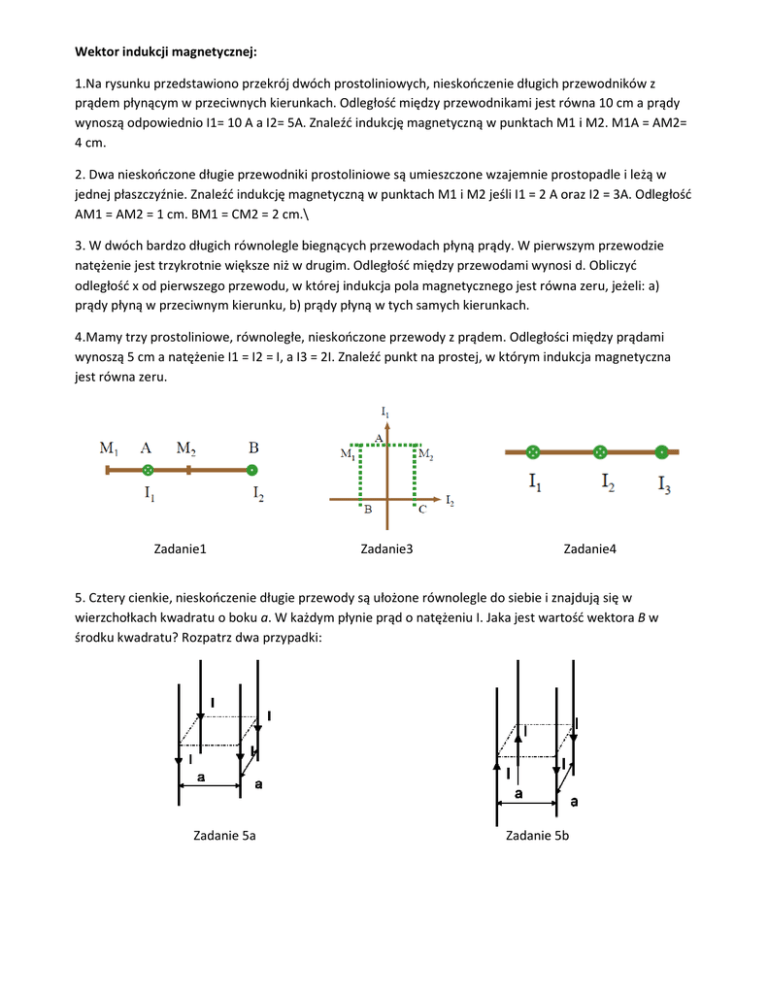 Wektor indukcji magnetycznej:

1.Na rysunku przedstawiono przekrój dwóch prostoliniowych, nieskończenie długich przewodników z prądem płynącym w przeciwnych kierunkach. Odległość między przewodnikami jest równa 10 cm a prądy wynoszą odpowiednio I1= 10 A a I2= 5A. Znaleźć indukcję magnetyczną w punktach M1 i M2. M1A = AM2= 4 cm.

2. Dwa nieskończone długie przewodniki prostoliniowe są umieszczone wzajemnie prostopadle i leżą w jednej płaszczyźnie. Znaleźć indukcję magnetyczną w punktach M1 i M2 jeśli I1 = 2 A oraz I2 = 3A. Odległość AM1 = AM2 = 1 cm. BM1 = CM2 = 2 cm.\

3. W dwóch bardzo długich równolegle biegnących przewodach płyną prądy. W pierwszym przewodzie natężenie jest trzykrotnie większe niż w drugim. Odległość między przewodami wynosi d. Obliczyć odległość x od pierwszego przewodu, w której indukcja pola magnetycznego jest równa zeru, jeżeli: a) prądy płyną w przeciwnym kierunku, b) prądy płyną w tych samych kierunkach.

4.Mamy trzy prostoliniowe, równoległe, nieskończone przewody z prądem. Odległości między prądami wynoszą 5 cm a natężenie I1 = I2 = I, a I3 = 2I. Znaleźć punkt na prostej, w którym indukcja magnetyczna jest równa zeru.

$M_1$ A $M_2$ B
$I_1$ $I_2$

$I_1$
A
$M_1$ $M_2$
B C $I_2$

$I_1$ $I_2$ $I_3$

Zadanie1 Zadanie3 Zadanie4

5. Cztery cienkie, nieskończenie długie przewody są ułożone równolegle do siebie i znajdują się w wierzchołkach kwadratu o boku a. W każdym płynie prąd o natężeniu I. Jaka jest wartość wektora B w środku kwadratu? Rozpatrz dwa przypadki:

I I I I a a

I I I I a a

Zadanie 5a Zadanie 5b