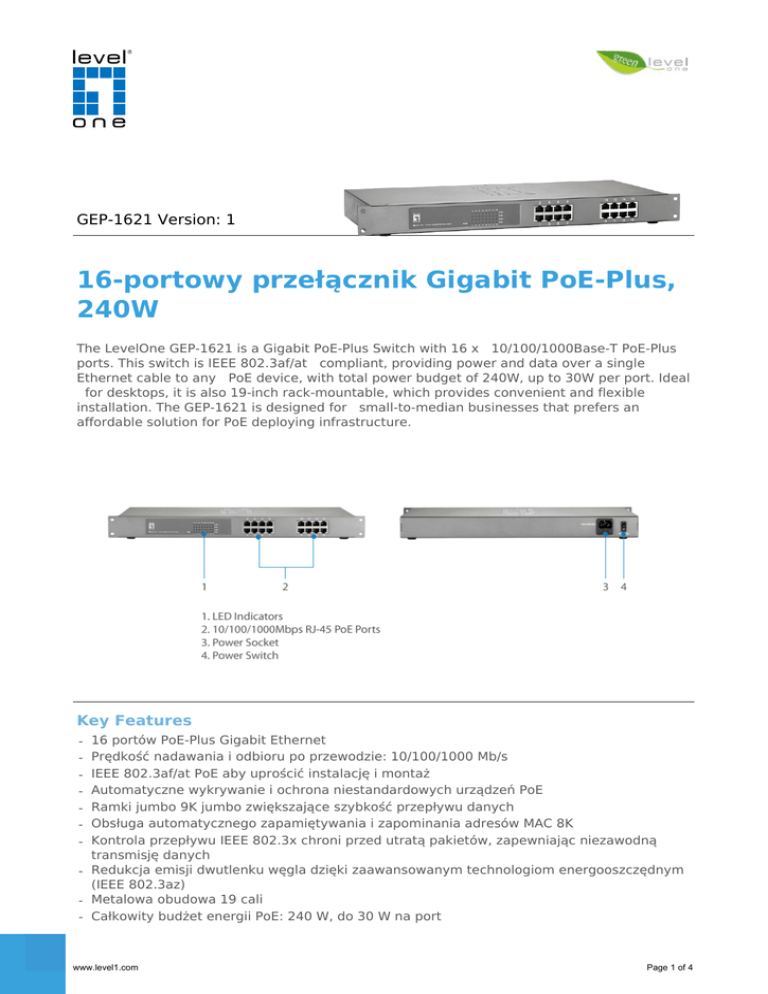 level one

green level one

GEP-1621 Version: 1

16-portowy przełącznik Gigabit PoE-Plus, 240W

The LevelOne GEP-1621 is a Gigabit PoE-Plus Switch with 16 x 10/100/1000Base-T PoE-Plus ports. This switch is IEEE 802.3af/at compliant, providing power and data over a single Ethernet cable to any PoE device, with total power budget of 240W, up to 30W per port. Ideal for desktops, it is also 19-inch rack-mountable, which provides convenient and flexible installation. The GEP-1621 is designed for small-to-median businesses that prefers an affordable solution for PoE deploying infrastructure.

1 2 3 4

1. LED Indicators
2. 10/100/1000Mbps RJ-45 PoE Ports
3. Power Socket
4. Power Switch

Key Features
- 16 portów PoE-Plus Gigabit Ethernet
- Prędkość nadawania i odbioru po przewodzie: 10/100/1000 Mb/s
- IEEE 802.3af/at PoE aby uprościć instalację i montaż
- Automatyczne wykrywanie i ochrona niestandardowych urządzeń PoE
- Ramki jumbo 9K jumbo zwiększające szybkość przepływu danych
- Obsługa automatycznego zapamiętywania i zapominania adresów MAC 8K
- Kontrola przepływu IEEE 802.3x chroni przed utratą pakietów, zapewniając niezawodną transmisję danych
- Redukcja emisji dwutlenku węgla dzięki zaawansowanym technologiom energooszczędnym (IEEE 802.3az)
- Metalowa obudowa 19 cali
- Całkowity budżet energii PoE: 240 W, do 30 W na port

www.level1.com

Page 1 of 4