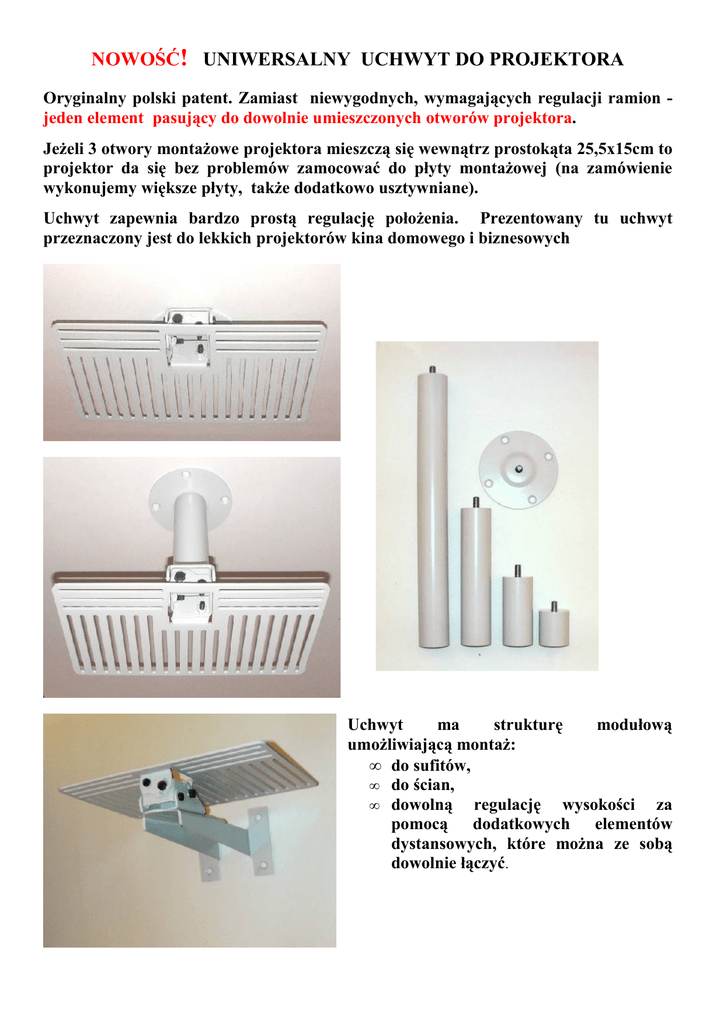 NOWOŚĆ! UNIWERSALNY UCHWYT DO PROJEKTORA

Oryginalny polski patent. Zamiast niewygodnych, wymagających regulacji ramion - jeden element pasujący do dowolnie umieszczonych otworów projektora.

Jeżeli 3 otwory montażowe projektora mieszczą się wewnątrz prostokąta 25,5x15cm to projektor da się bez problemów zamocować do płyty montażowej (na zamówienie wykonujemy większe płyty, także dodatkowo usztywniane).

Uchwyt zapewnia bardzo prostą regulację położenia. Prezentowany tu uchwyt przeznaczony jest do lekkich projektorów kina domowego i biznesowych

Uchwyt ma strukturę modułową umożliwiającą montaż:
∞ do sufitów,
∞ do ścian,
∞ dowolną regulację wysokości za pomocą dodatkowych elementów dystansowych, które można ze sobą dowolnie łączyć.