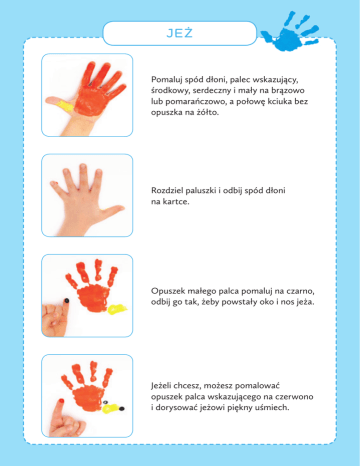 JEŻ

Pomaluj spód dłoni, palec wskazujący, środkowy, serdeczny i mały na brązowo lub pomarańczowo, a połowę kciuka bez opuszka na żółto.

Rozdziel paluszki i odbij spód dłoni na kartce.

Opuszek małego palca pomaluj na czarno, odbij go tak, żeby powstały oko i nos jeża.

Jeżeli chcesz, możesz pomalować opuszek palca wskazującego na czerwono i dorysować jeżowi piękny uśmiech.