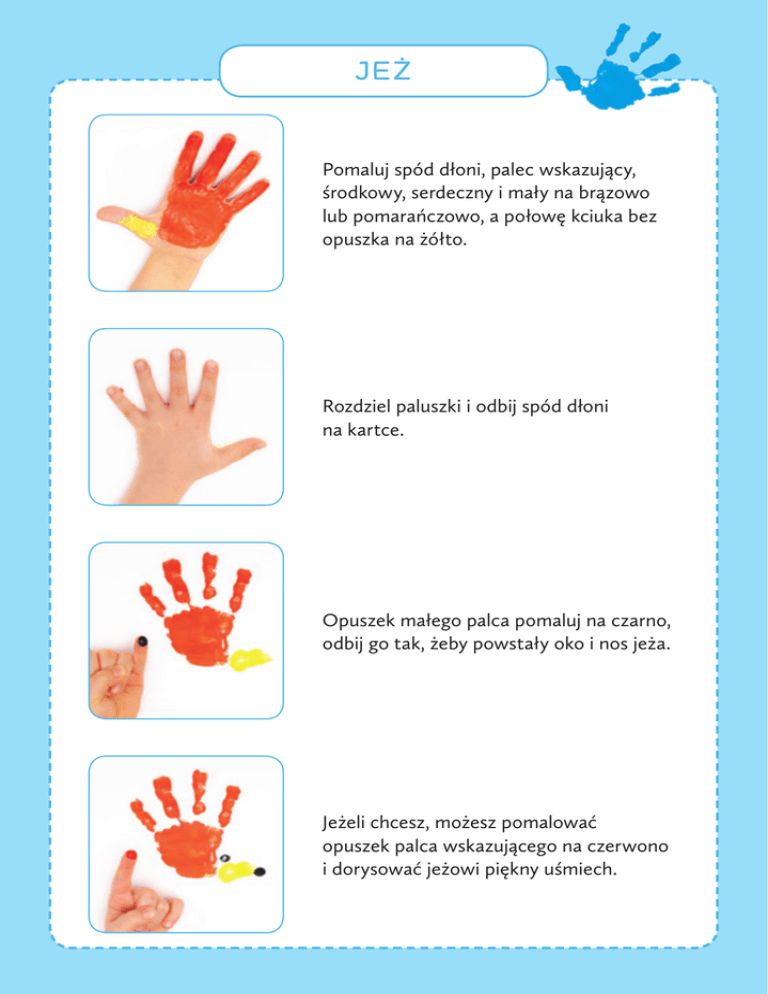 JEŻ

Pomaluj spód dłoni, palec wskazujący, środkowy, serdeczny i mały na brązowo lub pomarańczowo, a połowę kciuka bez opuszka na żółto.

Rozdziel paluszki i odbij spód dłoni na kartce.

Opuszek małego palca pomaluj na czarno, odbij go tak, żeby powstały oko i nos jeża.

Jeżeli chcesz, możesz pomalować opuszek palca wskazującego na czerwono i dorysować jeżowi piękny uśmiech.