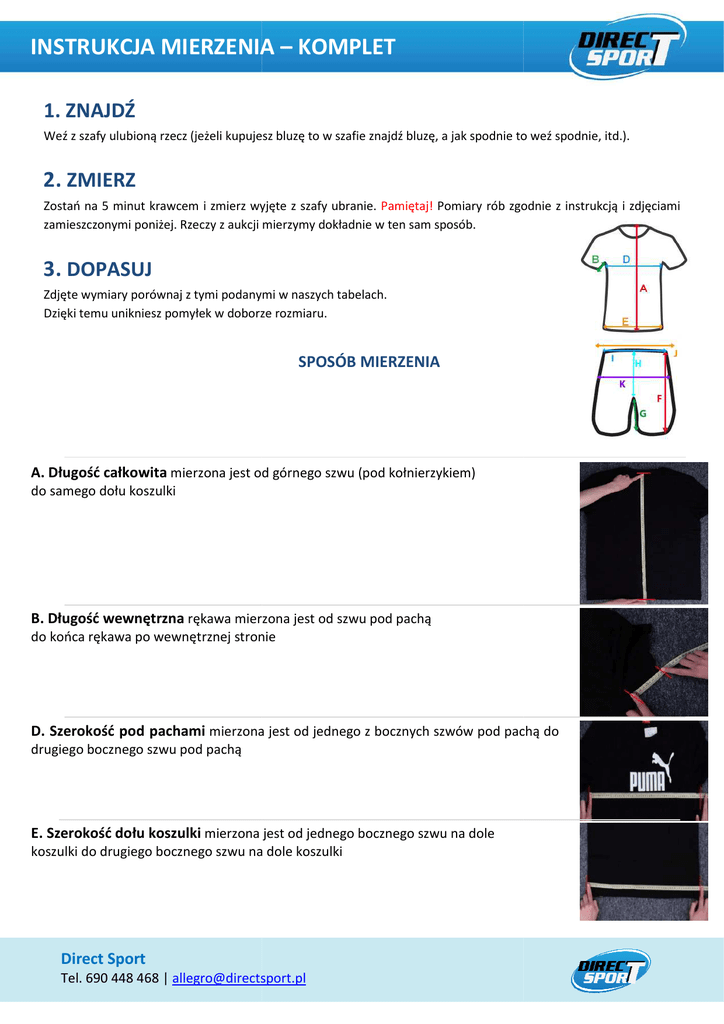 INSTRUKCJA MIERZENIA – KOMPLET

DIRECT SPORT

1. ZNAJDŹ

Weź z szafy ulubioną rzecz (jeżeli kupujesz bluzę to w szafie znajdź bluzę, a jak spodnie to weź spodnie, itd.).

2. ZMIERZ

Zostań na 5 minut krawcem i zmierz wyjęte z szafy ubranie. Pamiętaj! Pomiary rób zgodnie z instrukcją i zdjęciami zamieszczonymi poniżej. Rzeczy z aukcji mierzymy dokładnie w ten sam sposób.

3. DOPASUJ

Zdjęte wymiary porównaj z tymi podanymi w naszych tabelach.
Dzięki temu unikniesz pomyłek w doborze rozmiaru.

B D A E I H J K F G

SPOSÓB MIERZENIA

A. Długość całkowita mierzona jest od górnego szwu (pod kołnierzykiem) do samego dołu koszulki

B. Długość wewnętrzna rękawa mierzona jest od szwu pod pachą do końca rękawa po wewnętrznej stronie

D. Szerokość pod pachami mierzona jest od jednego z bocznych szwów pod pachą do drugiego bocznego szwu pod pachą

PUMA

E. Szerokość dołu koszulki mierzona jest od jednego bocznego szwu na dole koszulki do drugiego bocznego szwu na dole koszulki

Direct Sport
Tel. 690 448 468 | allegro@directsport.pl

DIRECT SPORT