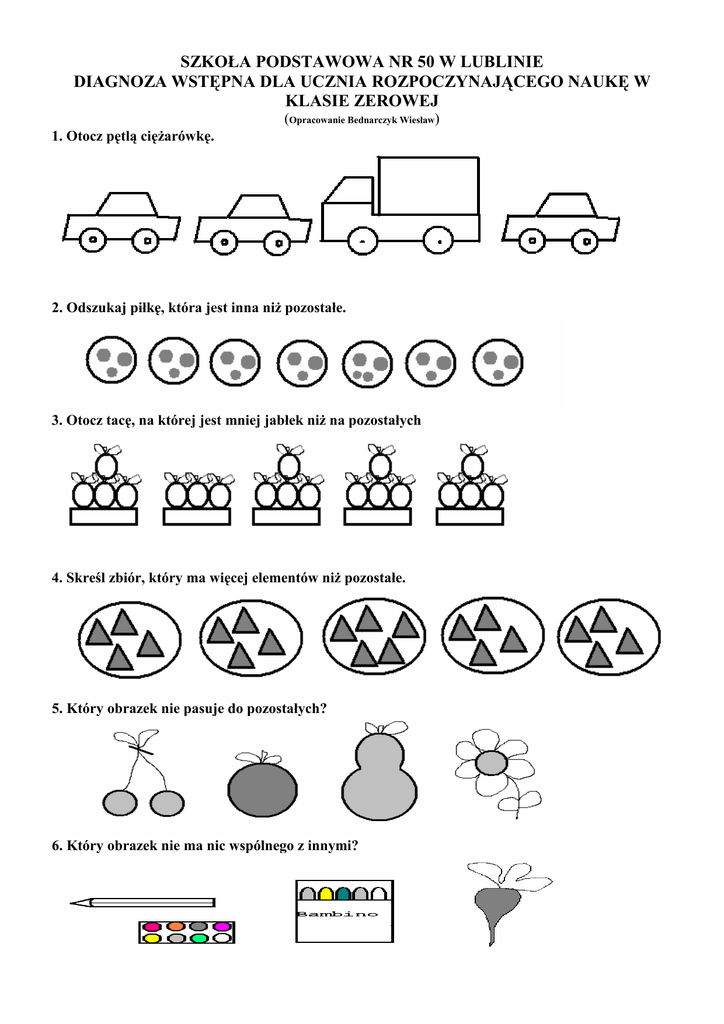 SZKOŁA PODSTAWOWA NR 50 W LUBLINIE
DIAGNOZA WSTĘPNA DLA UCZNIA ROZPOCZYNAJĄCEGO NAUKĘ W KLASIE ZEROWEJ
(Opracowanie Bednarczyk Wiesław)

1. Otocz pętlą ciężarówkę.

2. Odszukaj piłkę, która jest inna niż pozostałe.

3. Otocz tacę, na której jest mniej jabłek niż na pozostałych

4. Skreśl zbiór, który ma więcej elementów niż pozostałe.

5. Który obrazek nie pasuje do pozostałych?

6. Który obrazek nie ma nic wspólnego z innymi?

Bambino