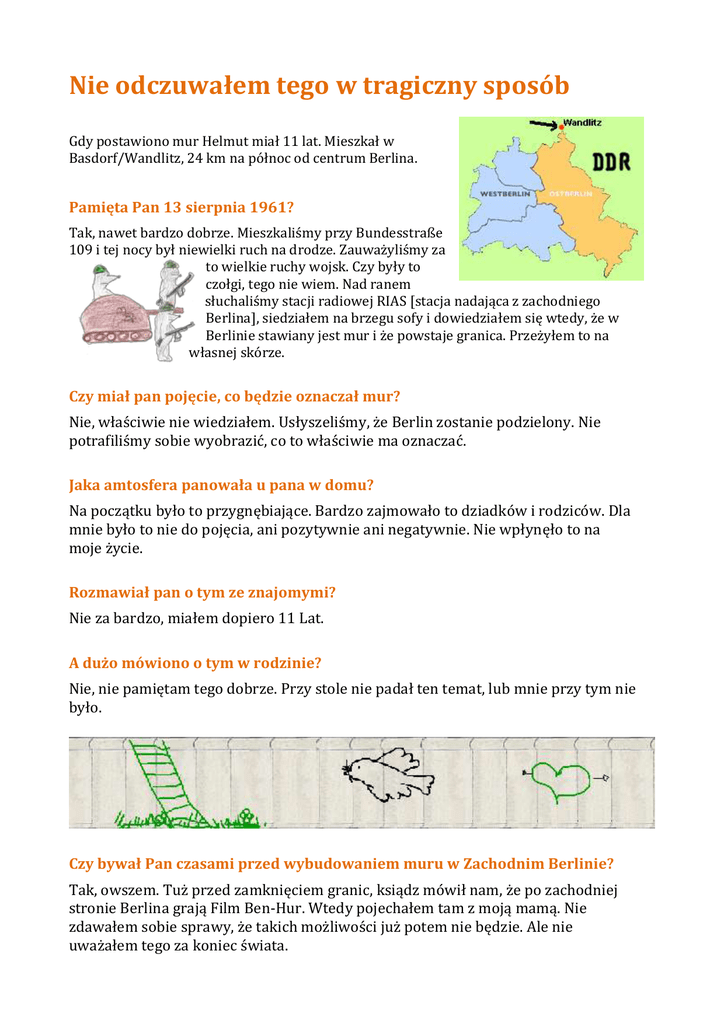 Nie odczuwałem tego w tragiczny sposób

Gdy postawiono mur Helmut miał 11 lat. Mieszkał w Basdorf/Wandlitz, 24 km na północ od centrum Berlina.

Wandlitz

DDR

WESTBERLIN

OSTBERLIN

Pamięta Pan 13 sierpnia 1961?

Tak, nawet bardzo dobrze. Mieszkaliśmy przy Bundesstraße 109 i tej nocy był niewielki ruch na drodze. Zauważyliśmy za to wielkie ruchy wojsk. Czy były to czołgi, tego nie wiem. Nad ranem słuchaliśmy stacji radiowej RIAS [stacja nadająca z zachodniego Berlina], siedziałem na brzegu sofy i dowiedziałem się wtedy, że w Berlinie stawiany jest mur i że powstaje granica. Przeżyłem to na własnej skórze.

Czy miał pan pojęcie, co będzie oznaczał mur?

Nie, właściwie nie wiedziałem. Usłyszeliśmy, że Berlin zostanie podzielony. Nie potrafiliśmy sobie wyobrazić, co to właściwie ma oznaczać.

Jaka amtosfera panowała u pana w domu?

Na początku było to przygnębiające. Bardzo zajmowało to dziadków i rodziców. Dla mnie było to nie do pojęcia, ani pozytywnie ani negatywnie. Nie wpłynęło to na moje życie.

Rozmawiał pan o tym ze znajomymi?

Nie za bardzo, miałem dopiero 11 Lat.

A dużo mówiono o tym w rodzinie?

Nie, nie pamiętam tego dobrze. Przy stole nie padał ten temat, lub mnie przy tym nie było.

Czy bywał Pan czasami przed wybudowaniem muru w Zachodnim Berlinie?

Tak, owszem. Tuż przed zamknięciem granic, ksiądz mówił nam, że po zachodniej stronie Berlina grają Film Ben-Hur. Wtedy pojechałem tam z moją mamą. Nie zdawałem sobie sprawy, że takich możliwości już potem nie będzie. Ale nie uważałem tego za koniec świata.