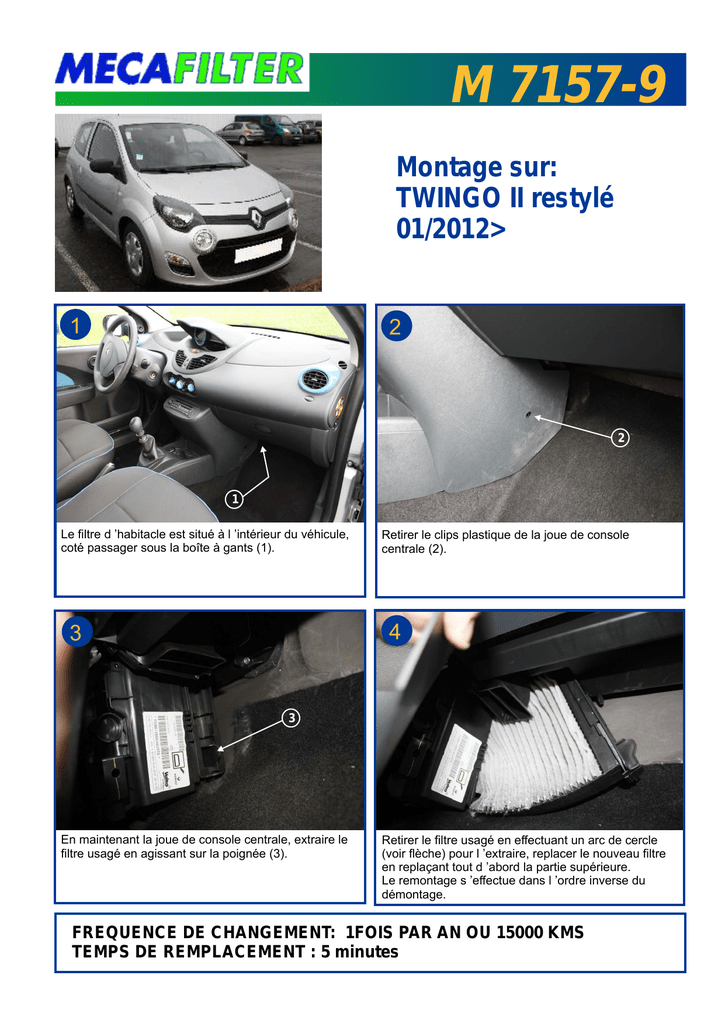 MECAFILTER

M 7157-9

Montage sur:
TWINGO II restylé
01/2012>

1

1

Le filtre d 'habitacle est situé à l 'intérieur du véhicule, coté passager sous la boîte à gants (1).

2

2

Retirer le clips plastique de la joue de console centrale (2).

3

3

En maintenant la joue de console centrale, extraire le filtre usagé en agissant sur la poignée (3).

4

Retirer le filtre usagé en effectuant un arc de cercle (voir flèche) pour l 'extraire, replacer le nouveau filtre en replaçant tout d 'abord la partie supérieure.
Le remontage s 'effectue dans l 'ordre inverse du démontage.

FREQUENCE DE CHANGEMENT: 1FOIS PAR AN OU 15000 KMS
TEMPS DE REMPLACEMENT : 5 minutes