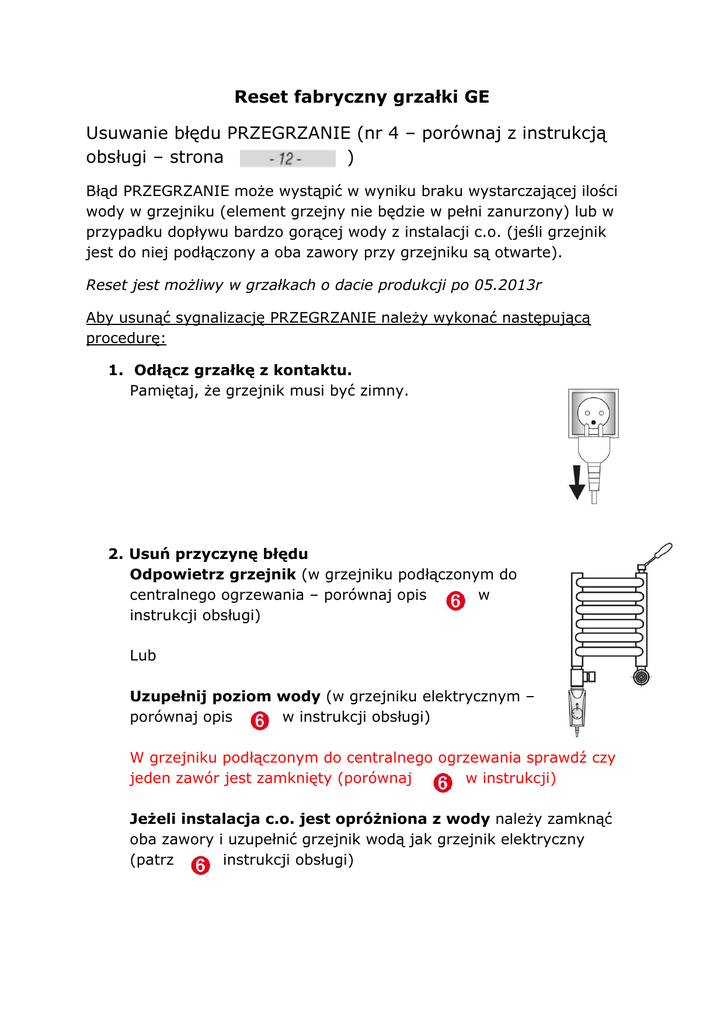 Reset fabryczny grzałki GE

Usuwanie błędu PRZEGRZANIE (nr 4 – porównaj z instrukcją obsługi – strona - 12 - )

Błąd PRZEGRZANIE może wystąpić w wyniku braku wystarczającej ilości wody w grzejniku (element grzejny nie będzie w pełni zanurzony) lub w przypadku dopływu bardzo gorącej wody z instalacji c.o. (jeśli grzejnik jest do niej podłączony a oba zawory przy grzejniku są otwarte).

Reset jest możliwy w grzałkach o dacie produkcji po 05.2013r

Aby usunąć sygnalizację PRZEGRZANIE należy wykonać następującą procedurę:

1. Odłącz grzałkę z kontaktu.
Pamiętaj, że grzejnik musi być zimny.

2. Usuń przyczynę błędu
Odpowietrz grzejnik (w grzejniku podłączonym do centralnego ogrzewania – porównaj opis 6 w instrukcji obsługi)

Lub

Uzupełnij poziom wody (w grzejniku elektrycznym – porównaj opis 6 w instrukcji obsługi)

W grzejniku podłączonym do centralnego ogrzewania sprawdź czy jeden zawór jest zamknięty (porównaj 6 w instrukcji)

Jeżeli instalacja c.o. jest opróżniona z wody należy zamknąć oba zawory i uzupełnić grzejnik wodą jak grzejnik elektryczny (patrz 6 instrukcji obsługi)